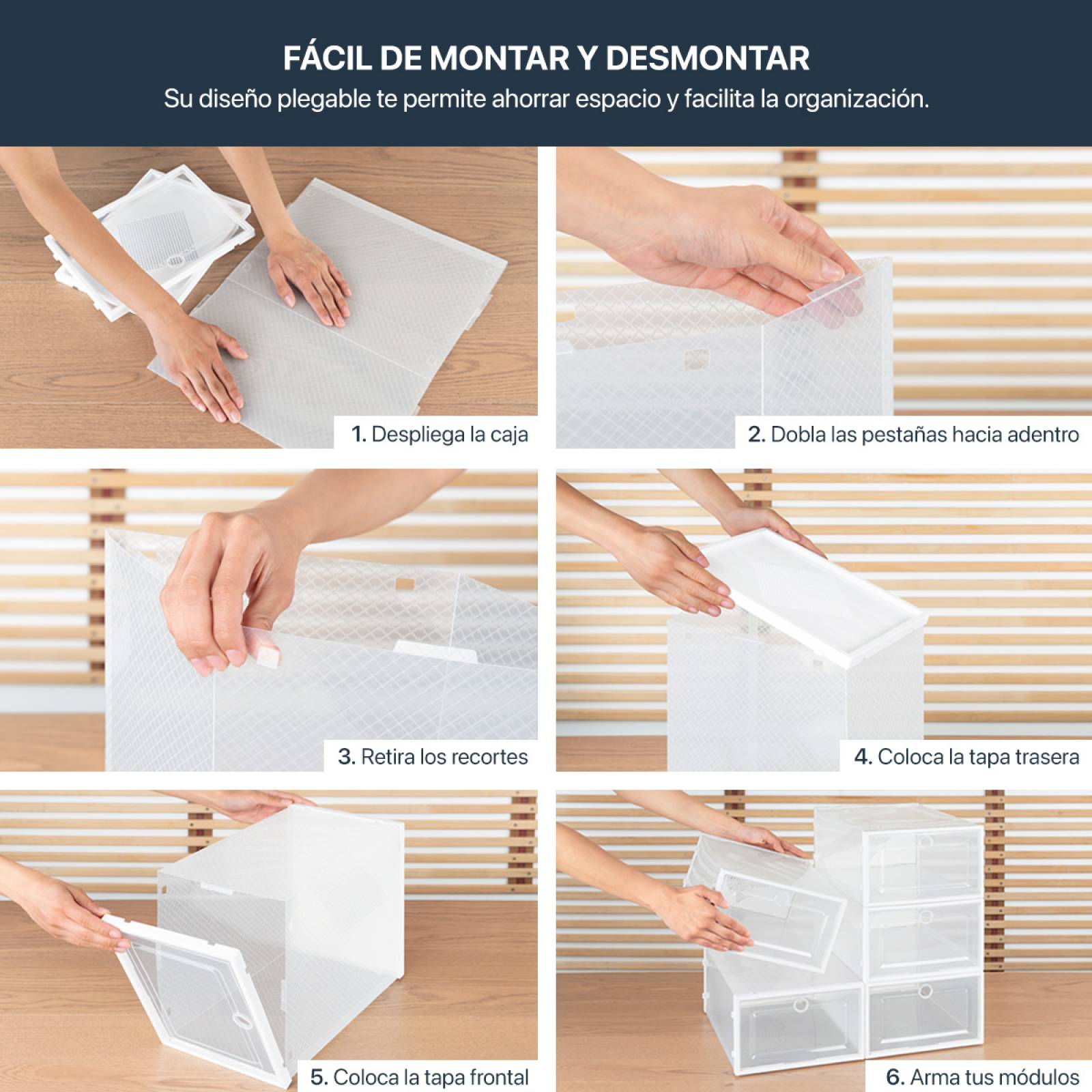 FÁCIL DE MONTAR Y DESMONTAR
Su diseño plegable te permite ahorrar espacio y facilita la organización.

1. Despliega la caja

2. Dobla las pestañas hacia adentro

3. Retira los recortes

4. Coloca la tapa trasera

5. Coloca la tapa frontal

6. Arma tus módulos