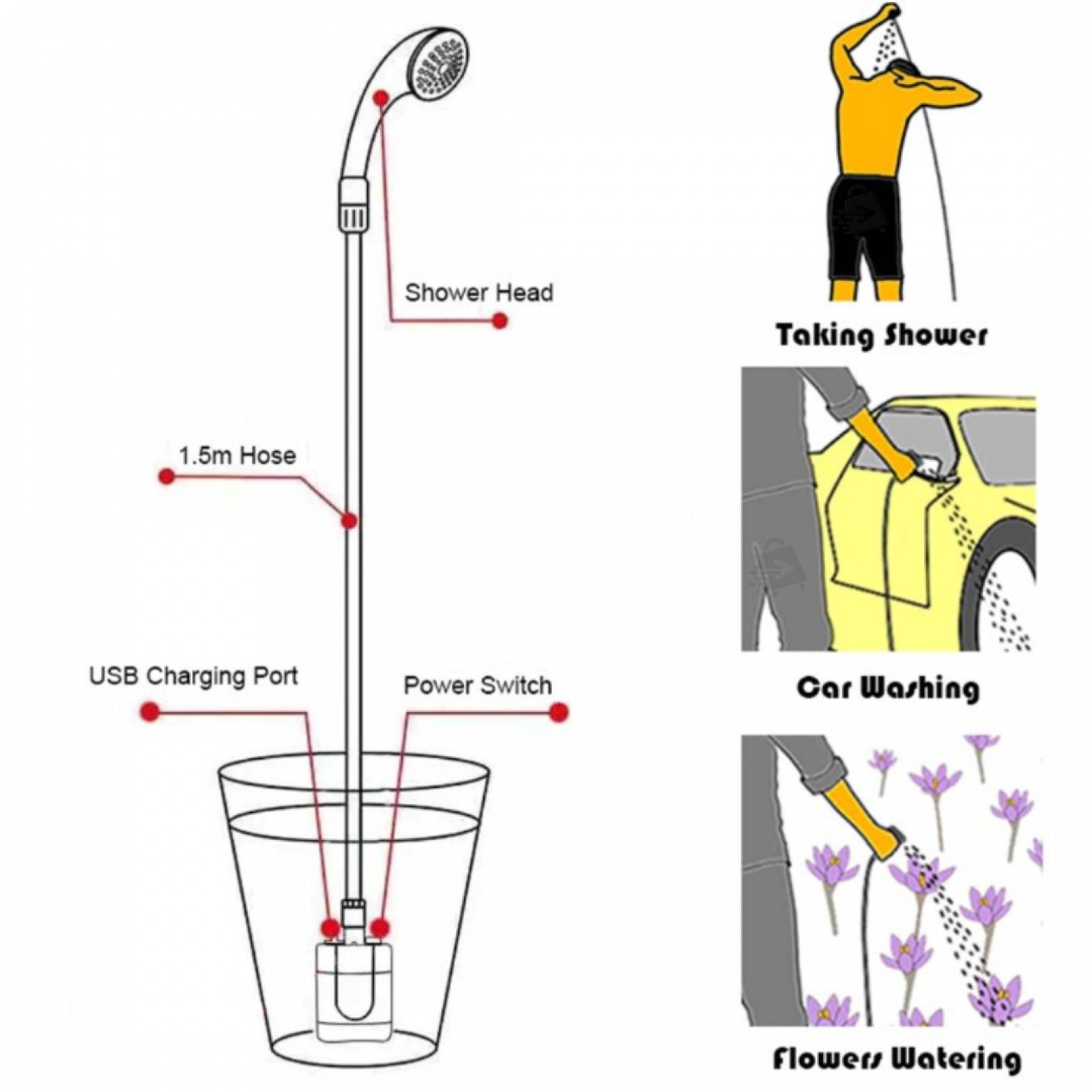 Shower Head

1.5m Hose

USB Charging Port

Power Switch

Taking Shower

Car Washing

Flowers Watering