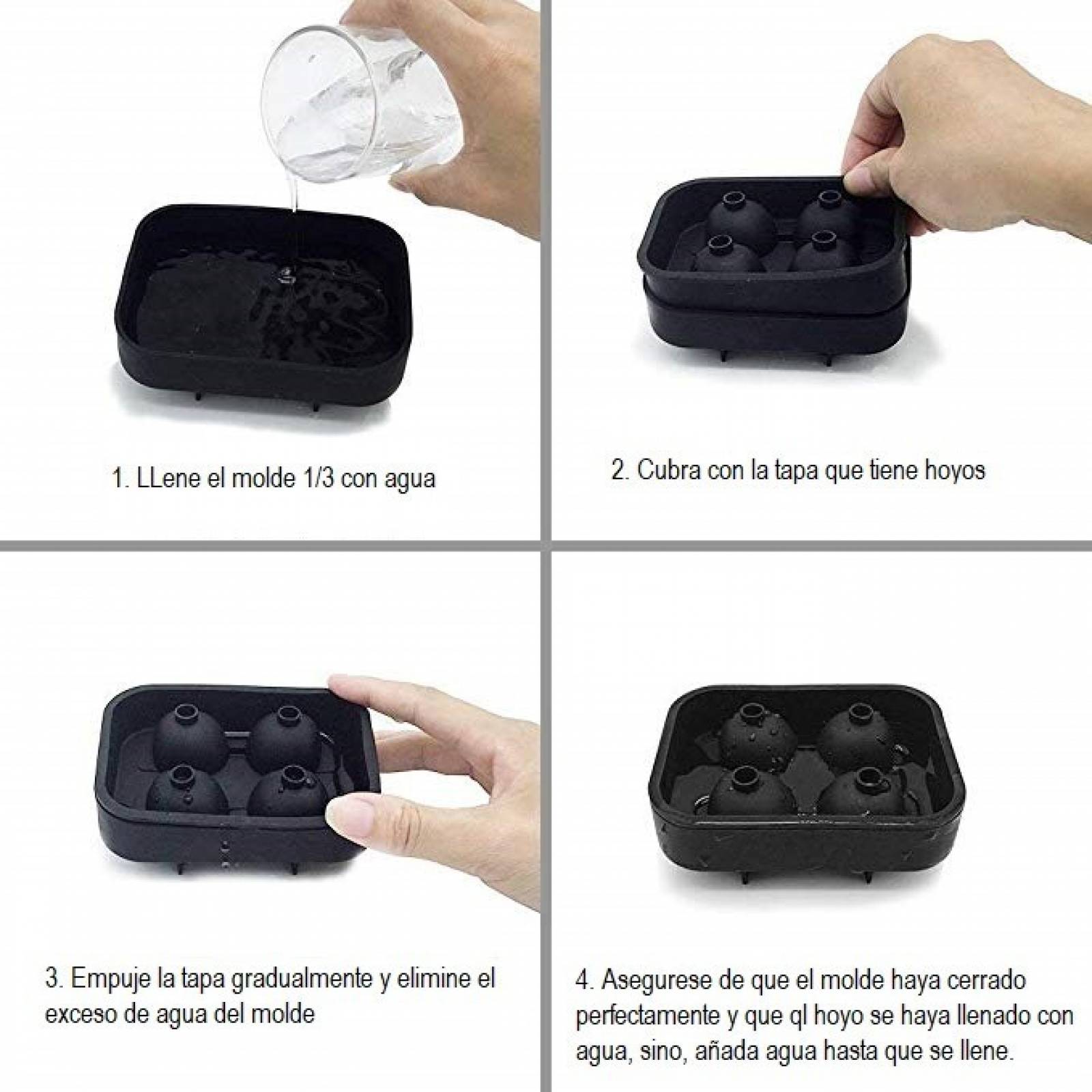 1. LLene el molde 1/3 con agua

2. Cubra con la tapa que tiene hoyos

3. Empuje la tapa gradualmente y elimine el exceso de agua del molde

4. Asegurese de que el molde haya cerrado perfectamente y que ql hoyo se haya llenado con agua, sino, añada agua hasta que se llene.