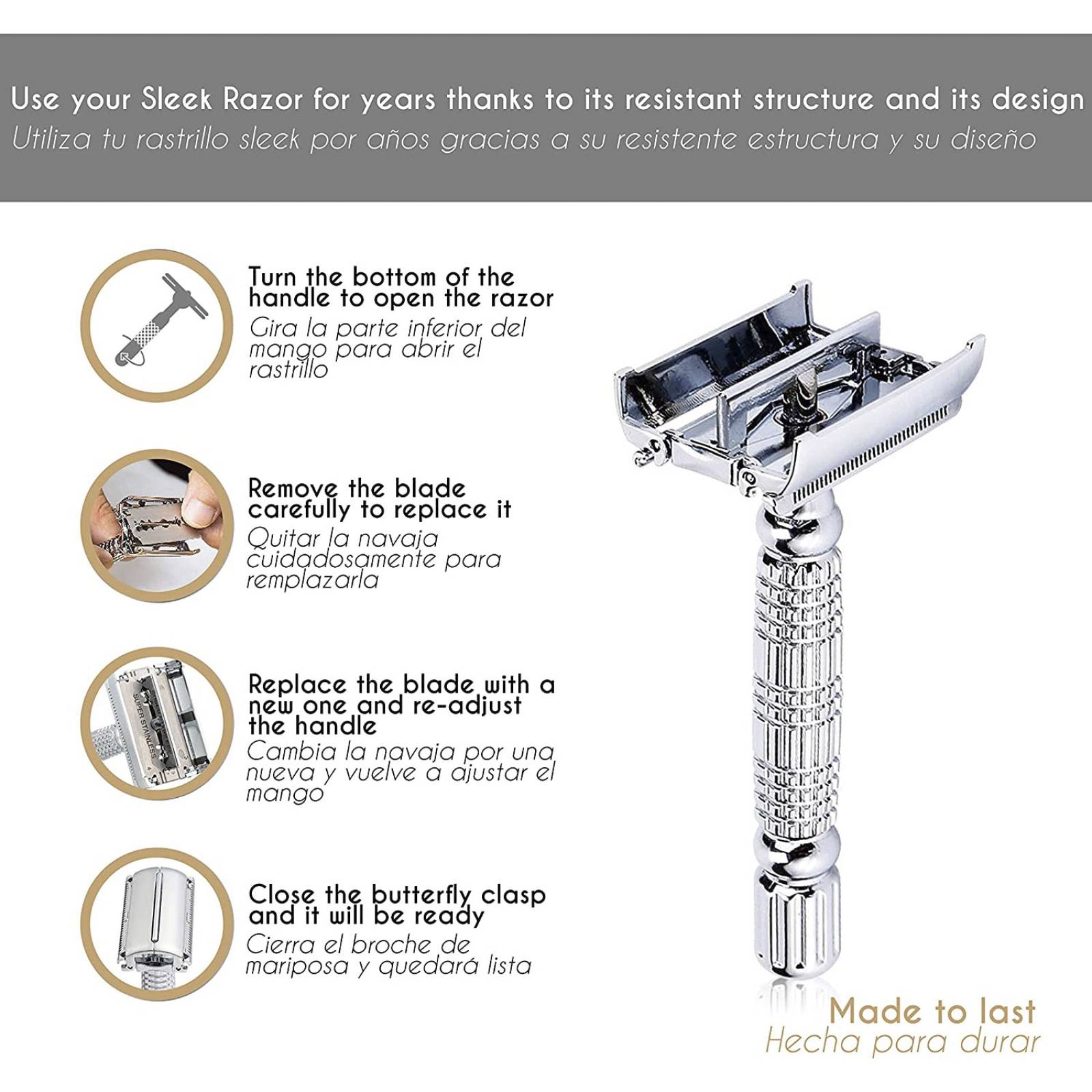 Use your Sleek Razor for years thanks to its resistant structure and its design
Utiliza tu rastrillo sleek por años gracias a su resistente estructura y su diseño

Turn the bottom of the handle to open the razor
Gira la parte inferior del mango para abrir el rastrillo

Remove the blade carefully to replace it
Quitar la navaja cuidadosamente para remplazarla

SUPER STAINLESS

Replace the blade with a new one and re-adjust the handle
Cambia la navaja por una nueva y vuelve a ajustar el mango

Close the butterfly clasp and it will be ready
Cierra el broche de mariposa y quedará lista

Made to last
Hecha para durar