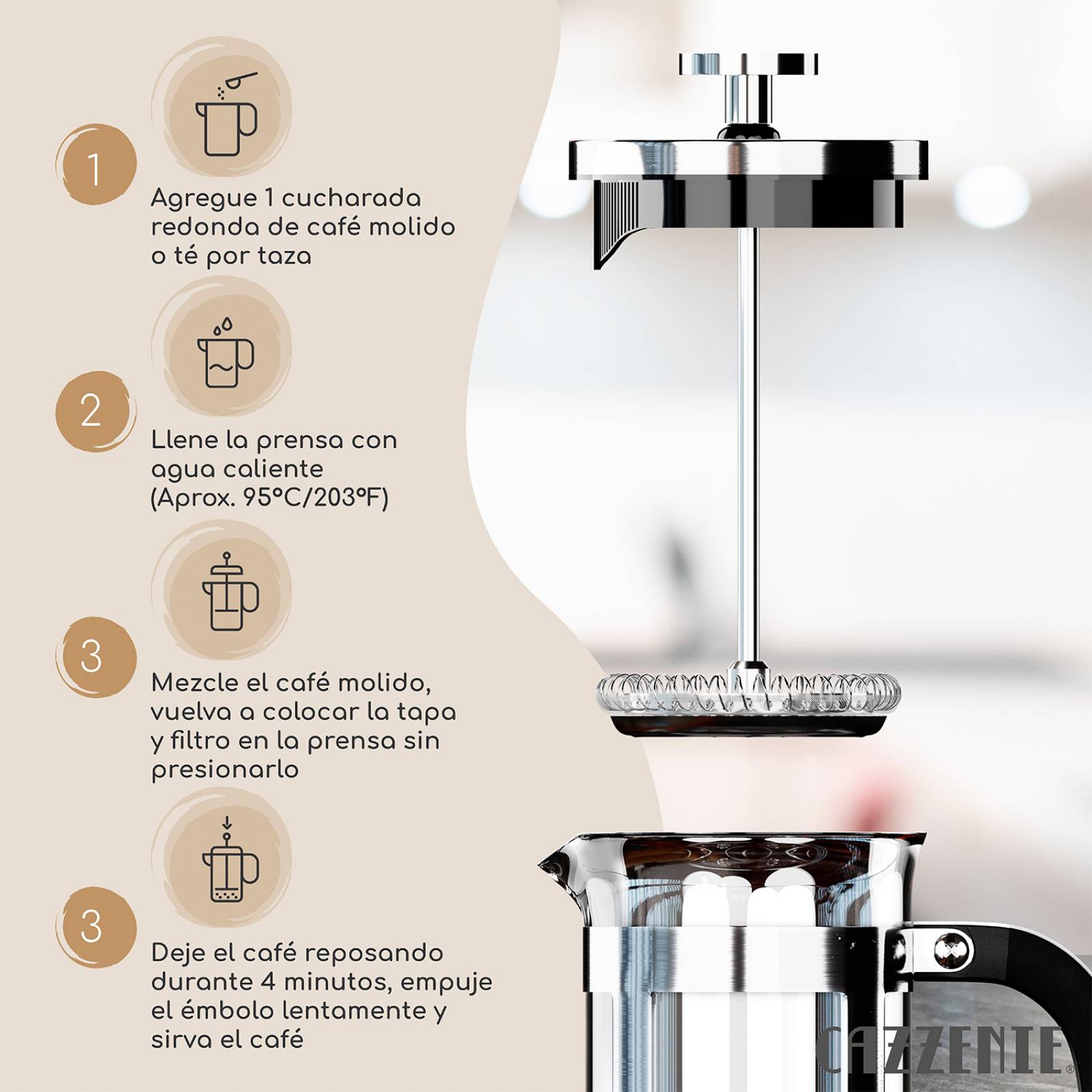 1

Agregue 1 cucharada redonda de café molido o té por taza

2

Llene la prensa con agua caliente (Aprox. 95°C/203°F)

3

Mezcle el café molido, vuelva a colocar la tapa y filtro en la prensa sin presionarlo

3

Deje el café reposando durante 4 minutos, empuje el émbolo lentamente y sirva el café

CAZZENIE®