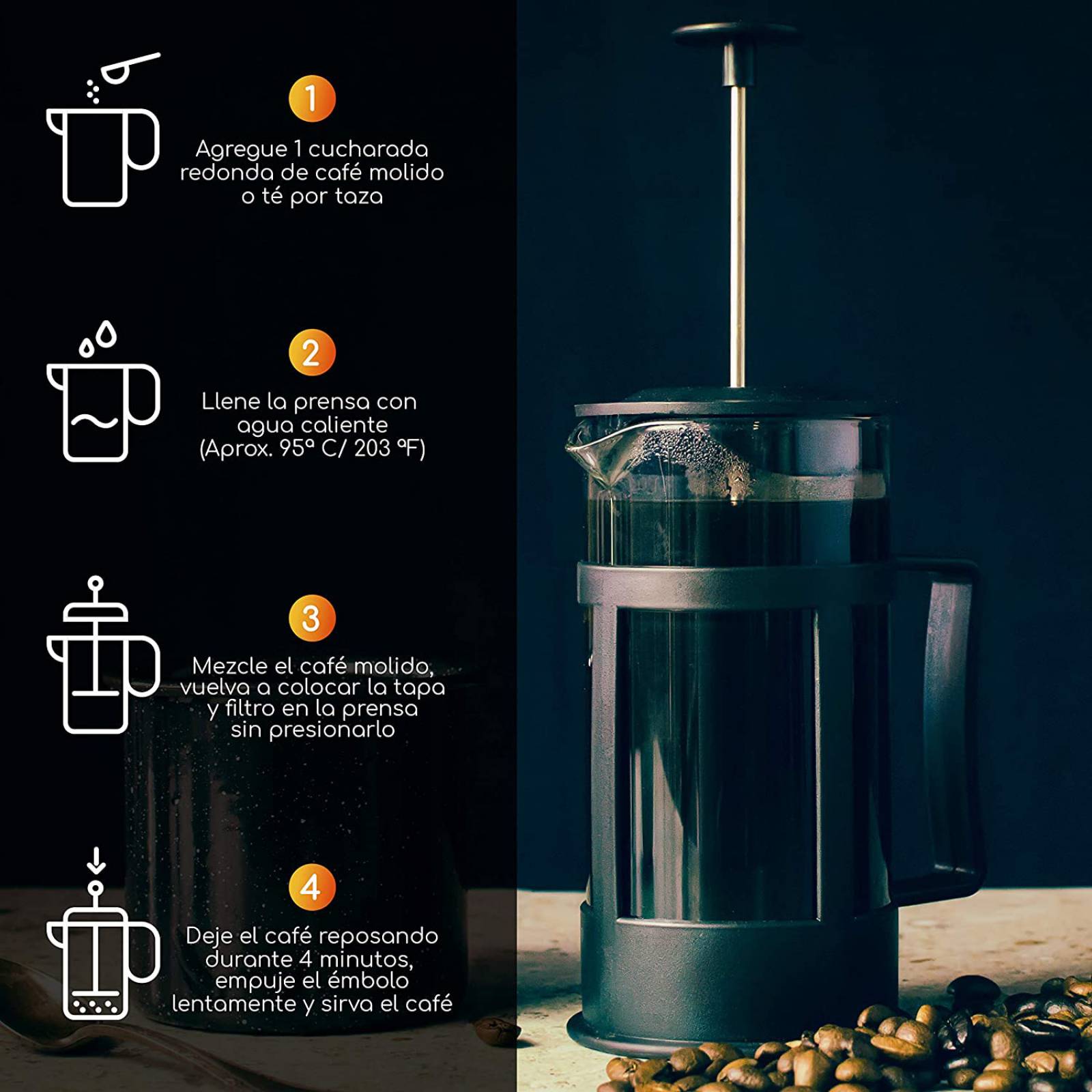 1

Agregue 1 cucharada redonda de café molido o té por taza

2

Llene la prensa con agua caliente (Aprox. 95º C/ 203 ºF)

3

Mezcle el café molido, vuelva a colocar la tapa y filtro en la prensa sin presionarlo

4

Deje el café reposando durante 4 minutos, empuje el émbolo lentamente y sirva el café