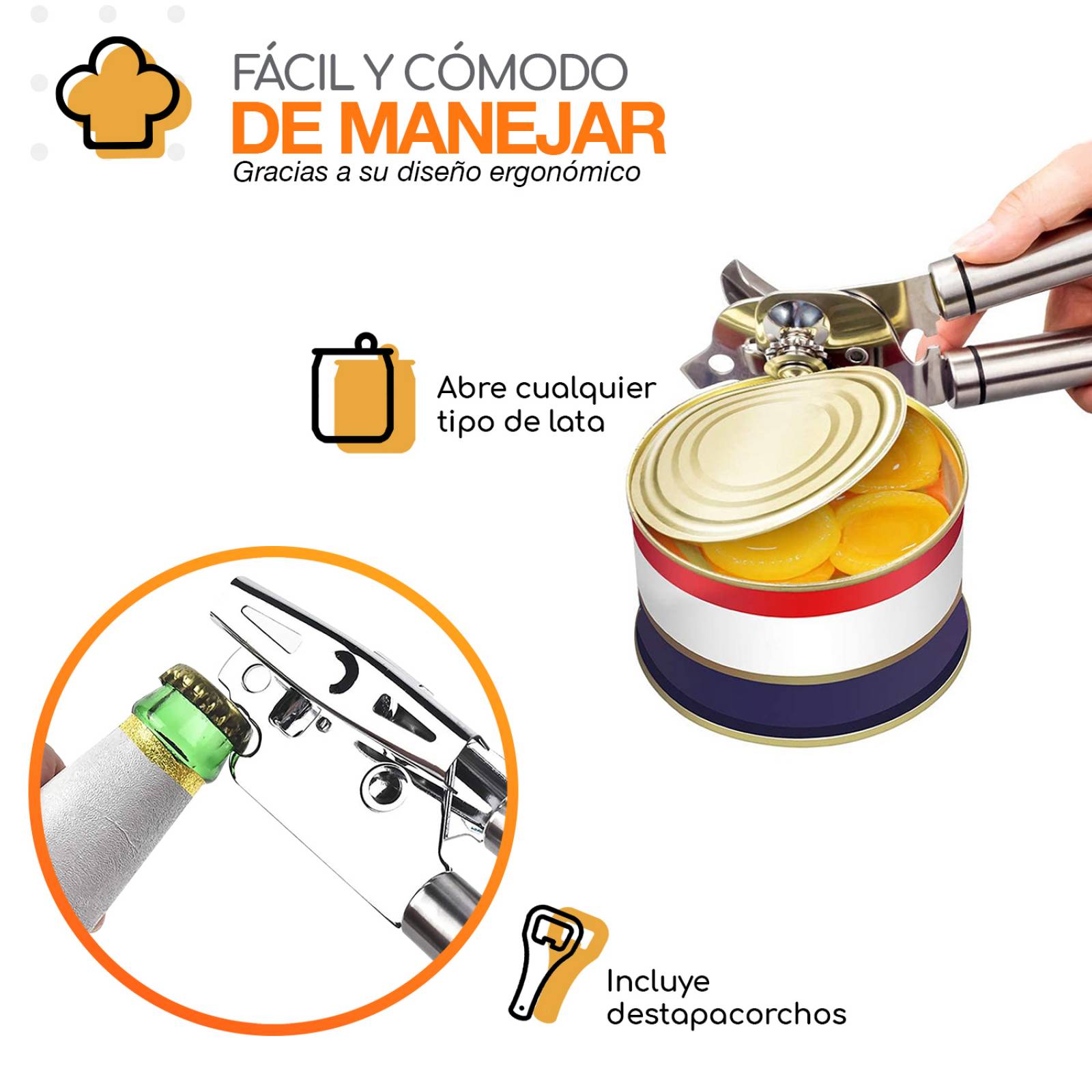 FÁCIL Y CÓMODO
DE MANEJAR
Gracias a su diseño ergonómico

Abre cualquier tipo de lata

Incluye destapacorchos