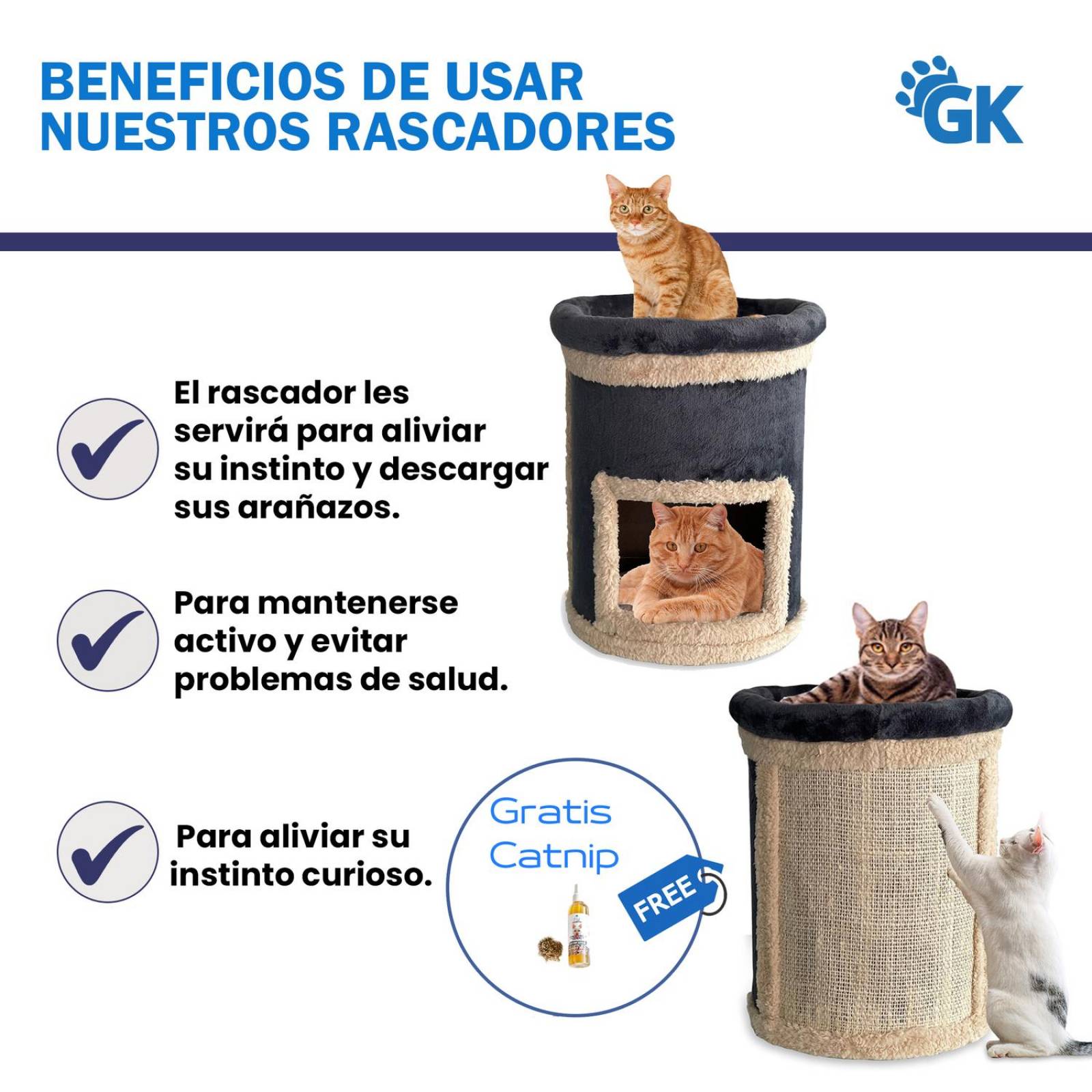 BENEFICIOS DE USAR NUESTROS RASCADORES

GK

El rascador les servirá para aliviar su instinto y descargar sus arañazos.

Para mantenerse activo y evitar problemas de salud.

Para aliviar su instinto curioso.

Gratis Catnip

FREE