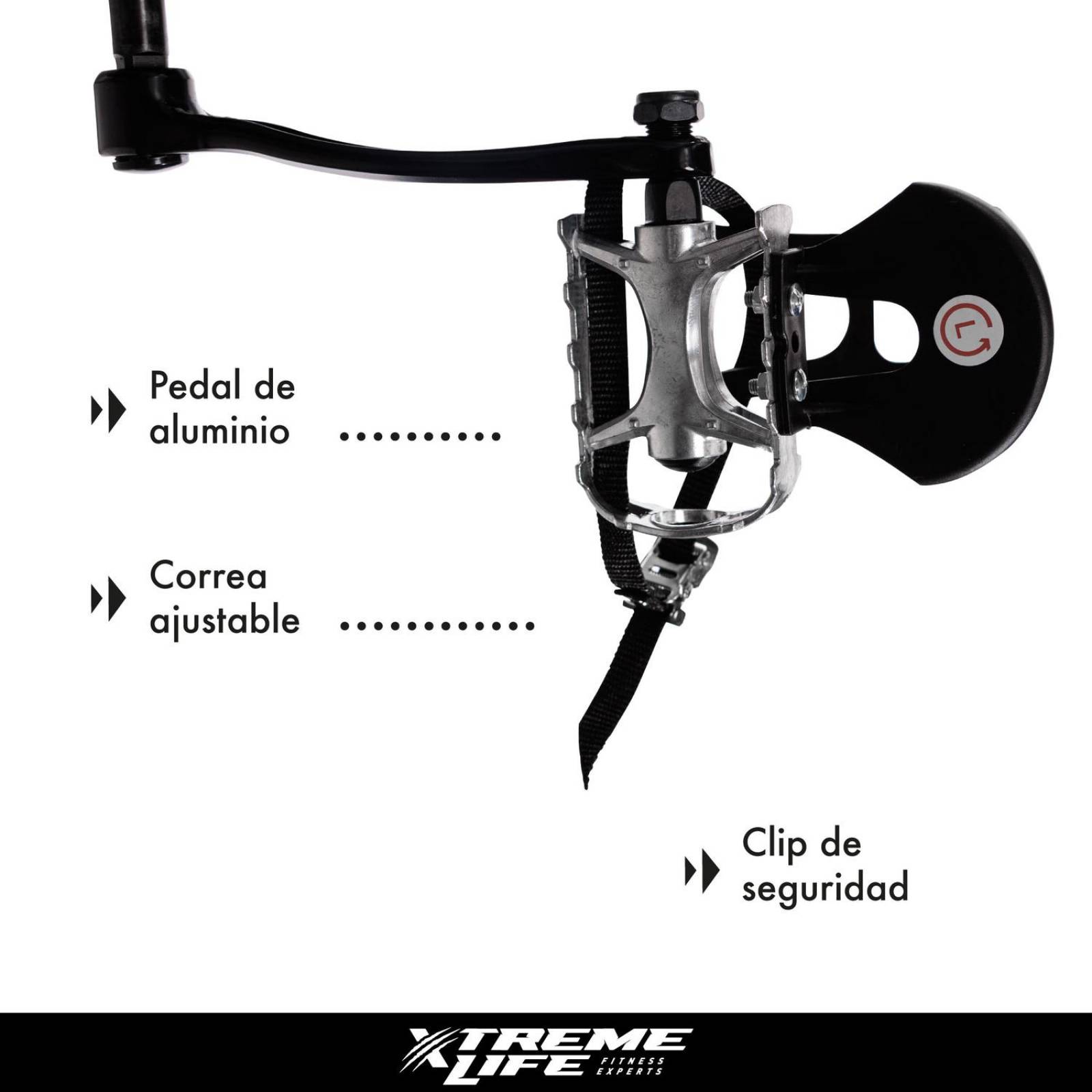 L

Pedal de aluminio

Correa ajustable

Clip de seguridad

XTREME LIFE FITNESS EXPERTS