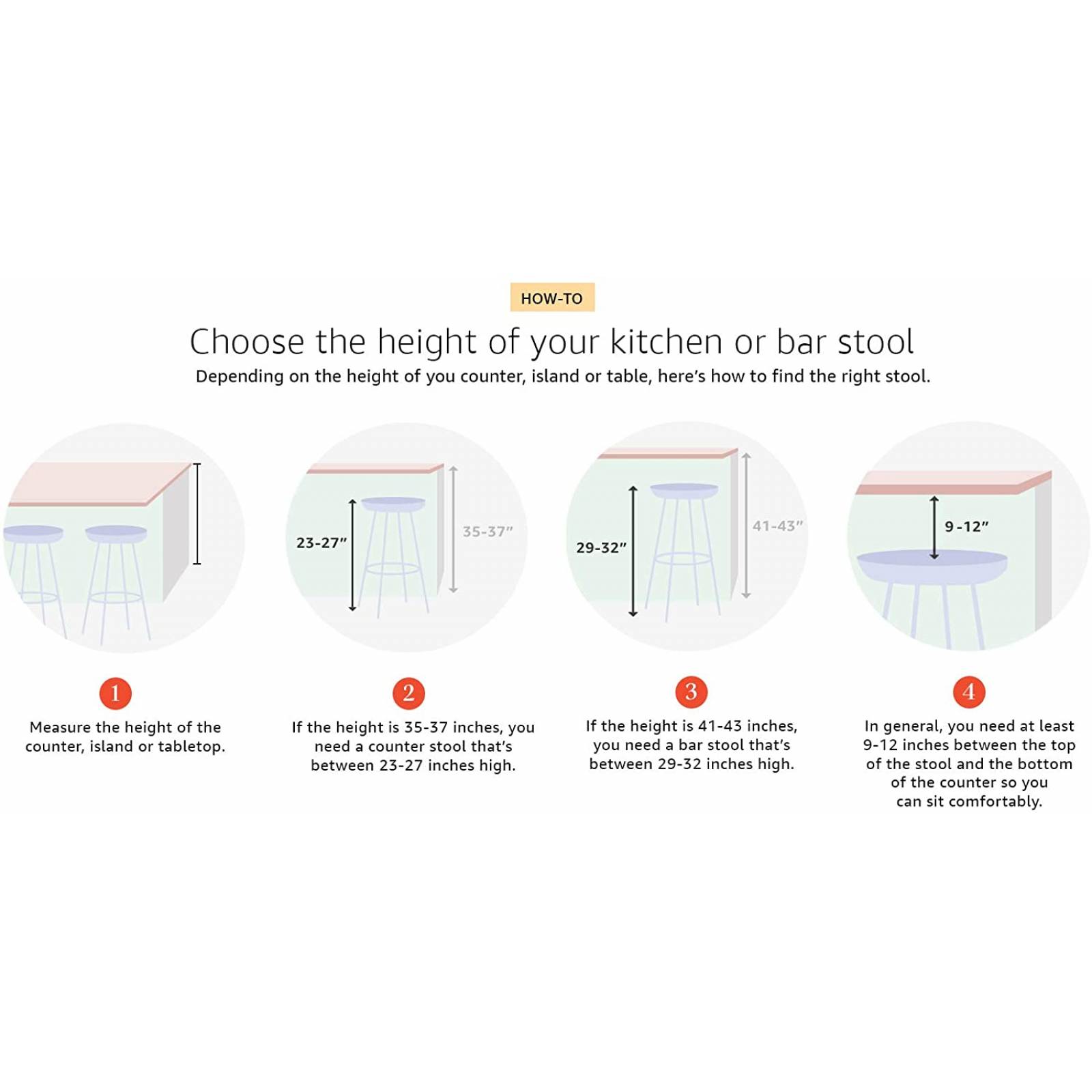 HOW-TO

Choose the height of your kitchen or bar stool

Depending on the height of you counter, island or table, here's how to find the right stool.

23-27"

35-37"

29-32"

41-43"

9-12"

1

Measure the height of the counter, island or tabletop.

2

If the height is 35-37 inches, you need a counter stool that's between 23-27 inches high.

3

If the height is 41-43 inches, you need a bar stool that's between 29-32 inches high.

4

In general, you need at least 9-12 inches between the top of the stool and the bottom of the counter so you can sit comfortably.