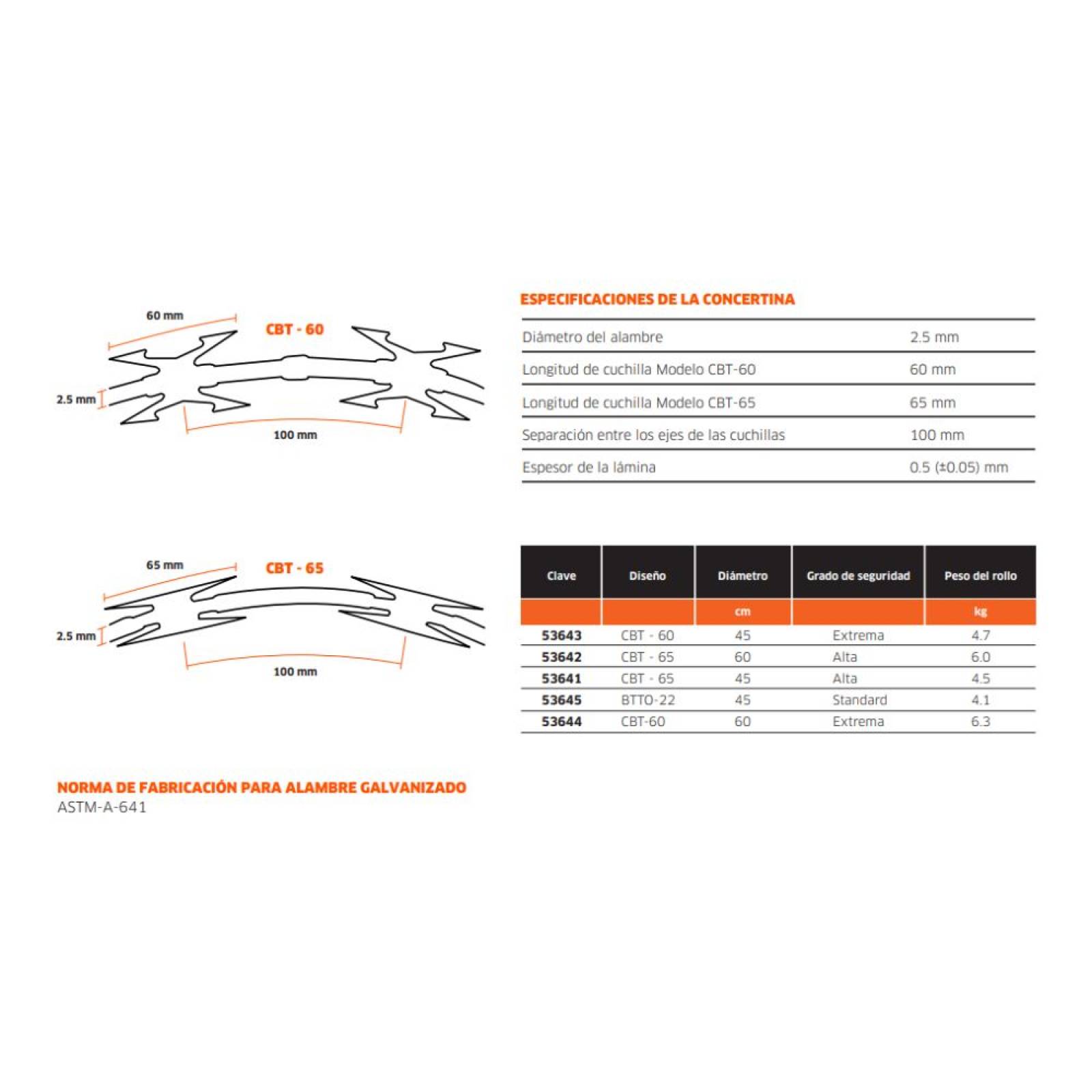 60 mm

CBT - 60

2.5 mm

100 mm

ESPECIFICACIONES DE LA CONCERTINA

| | |
|---|---|
| Diámetro del alambre | 2.5 mm |
| Longitud de cuchilla Modelo CBT-60 | 60 mm |
| Longitud de cuchilla Modelo CBT-65 | 65 mm |
| Separación entre los ejes de las cuchillas | 100 mm |
| Espesor de la lámina | 0.5 (±0.05) mm |

65 mm

CBT - 65

2.5 mm

100 mm

| Clave | Diseño | Diámetro | Grado de seguridad | Peso del rollo |
|---|---|---|---|---|
| | | cm | | kg |
| 53643 | CBT - 60 | 45 | Extrema | 4.7 |
| 53642 | CBT - 65 | 60 | Alta | 6.0 |
| 53641 | CBT - 65 | 45 | Alta | 4.5 |
| 53645 | BTTO-22 | 45 | Standard | 4.1 |
| 53644 | CBT-60 | 60 | Extrema | 6.3 |

NORMA DE FABRICACIÓN PARA ALAMBRE GALVANIZADO
ASTM-A-641