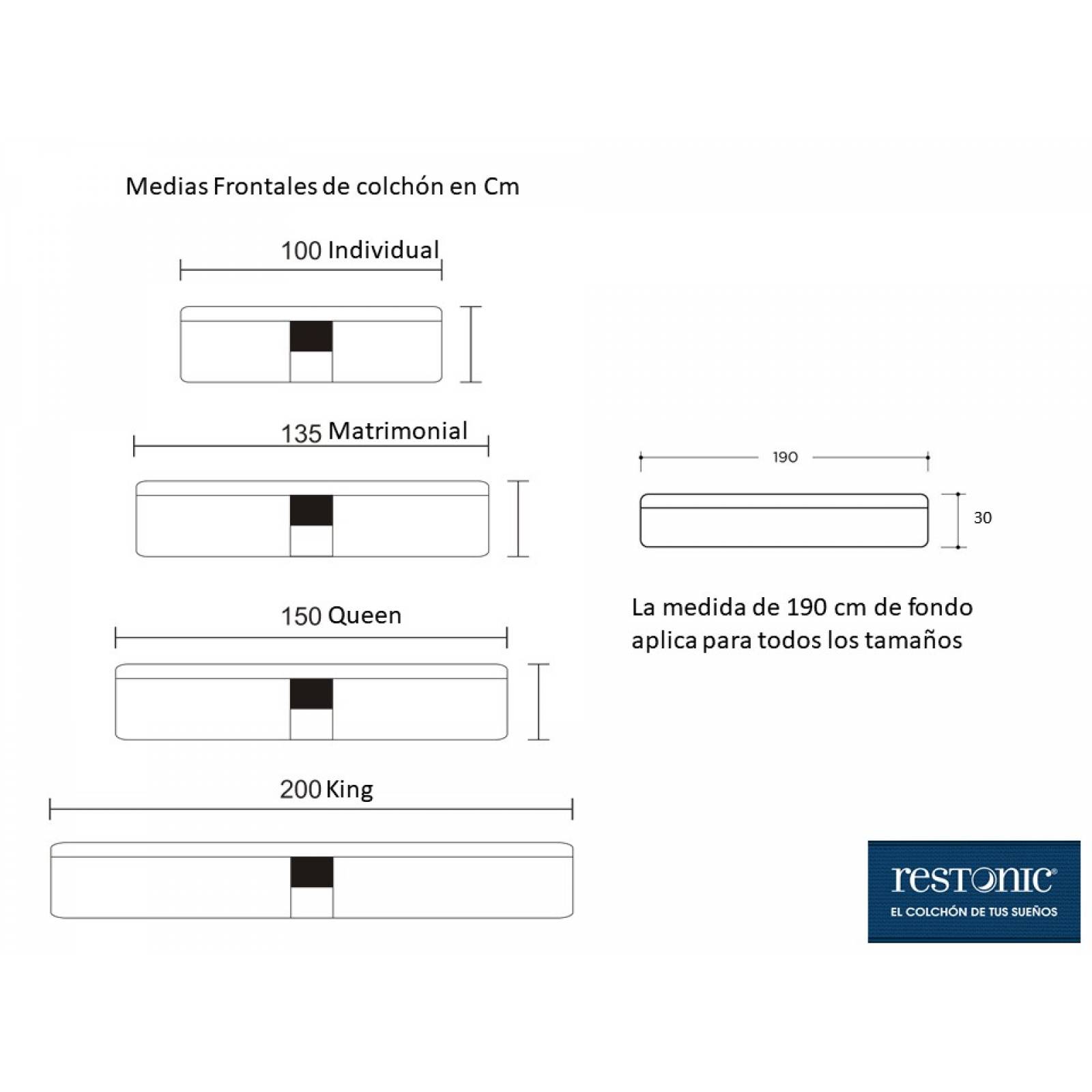 Medias Frontales de colchón en Cm

100 Individual

135 Matrimonial

150 Queen

200 King

190

30

La medida de 190 cm de fondo aplica para todos los tamaños

restonic®
EL COLCHÓN DE TUS SUEÑOS