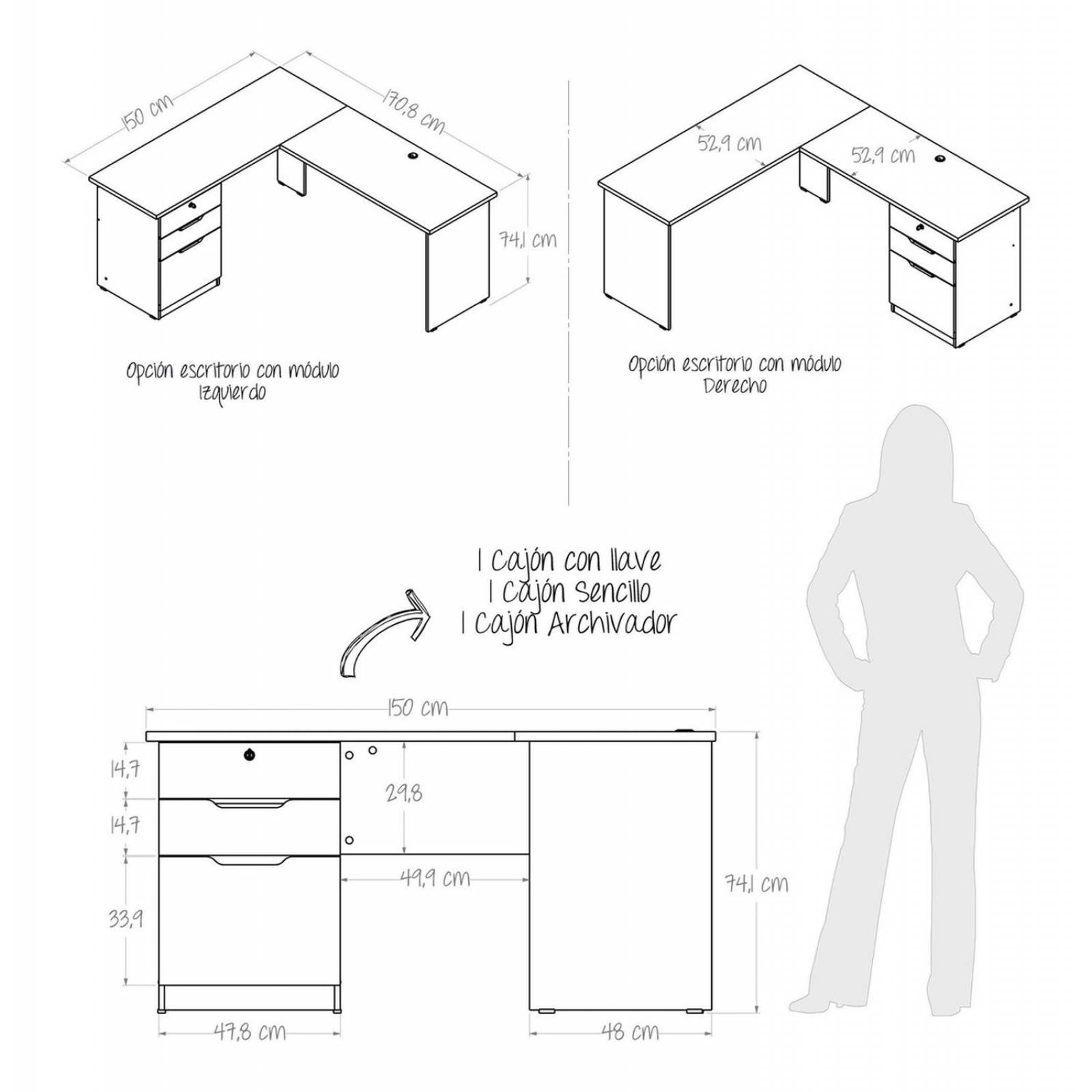 150 cm
170,8 cm
74,1 cm

Opción escritorio con módulo Izquierdo

52,9 cm
52,9 cm

Opción escritorio con módulo Derecho

1 Cajón con llave
1 Cajón Sencillo
1 Cajón Archivador

150 cm
14,7
14,7
33,9
29,8
49,9 cm
74,1 cm
47,8 cm
48 cm