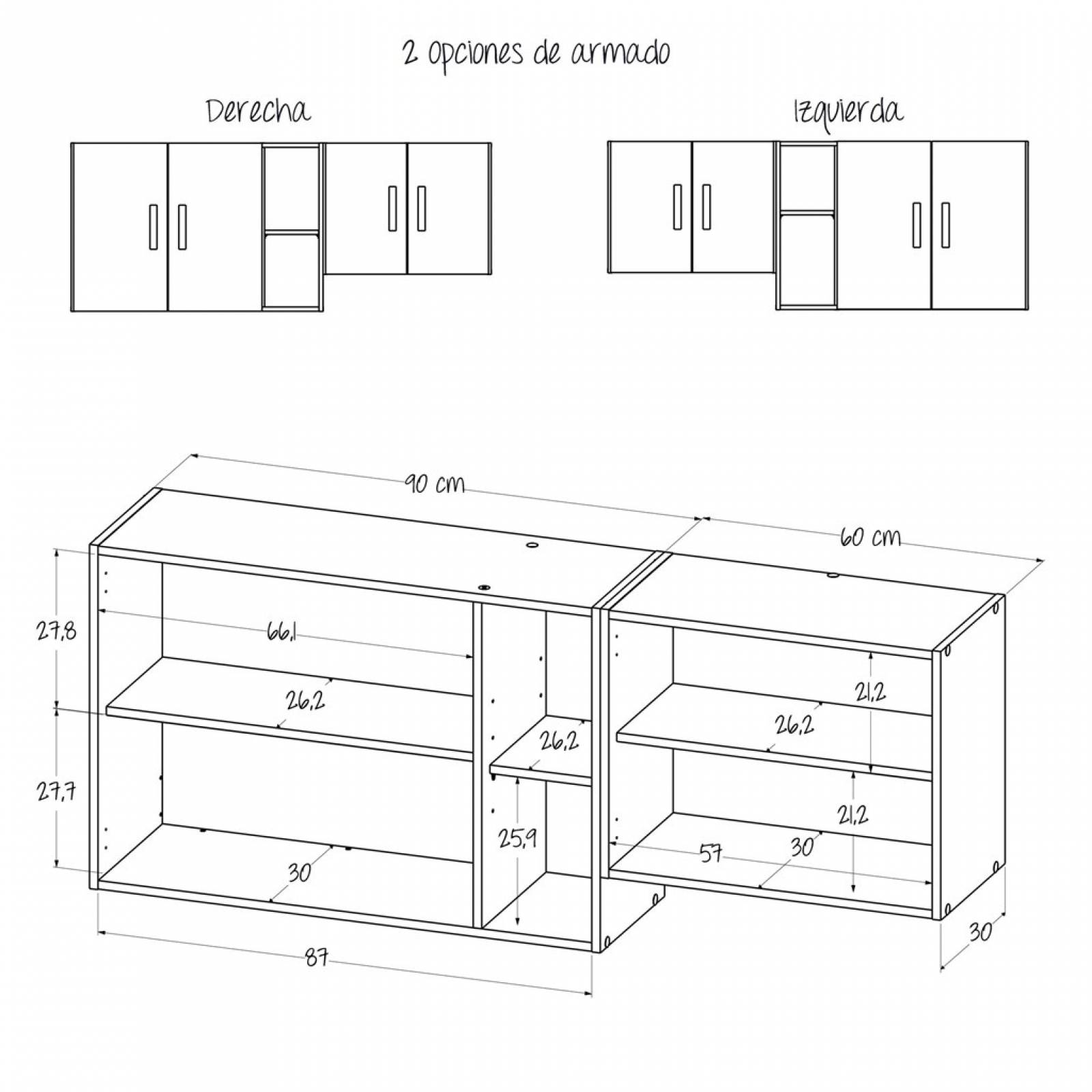 2 opciones de armado

Derecha

Izquierda

90 cm

60 cm

27,8

66,1

26,2

27,7

26,2

25,9

30

87

21,2

26,2

21,2

57

30

30