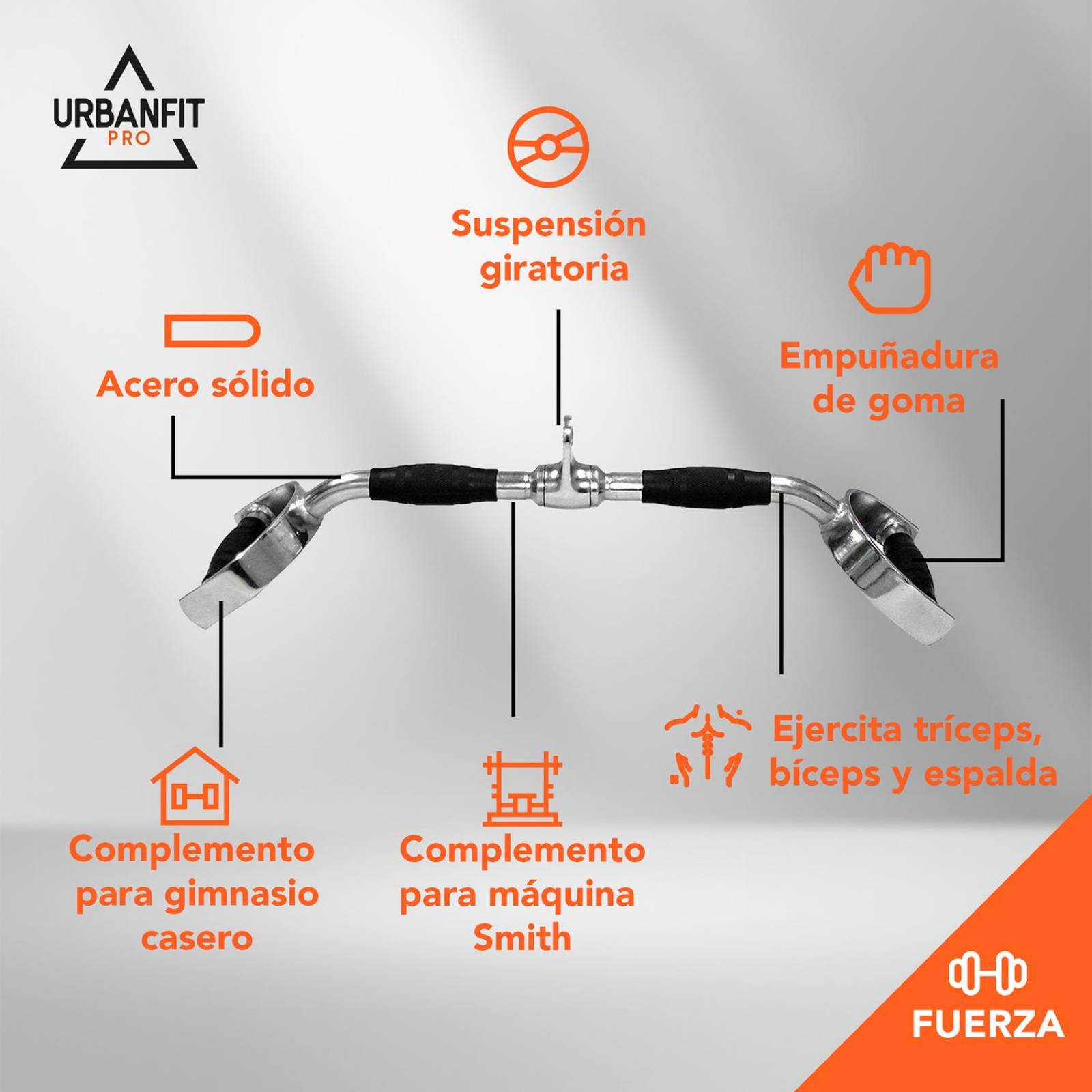 URBANFIT
PRO

Suspensión giratoria

Acero sólido

Empuñadura de goma

Ejercita tríceps, bíceps y espalda

Complemento para gimnasio casero

Complemento para máquina Smith

FUERZA