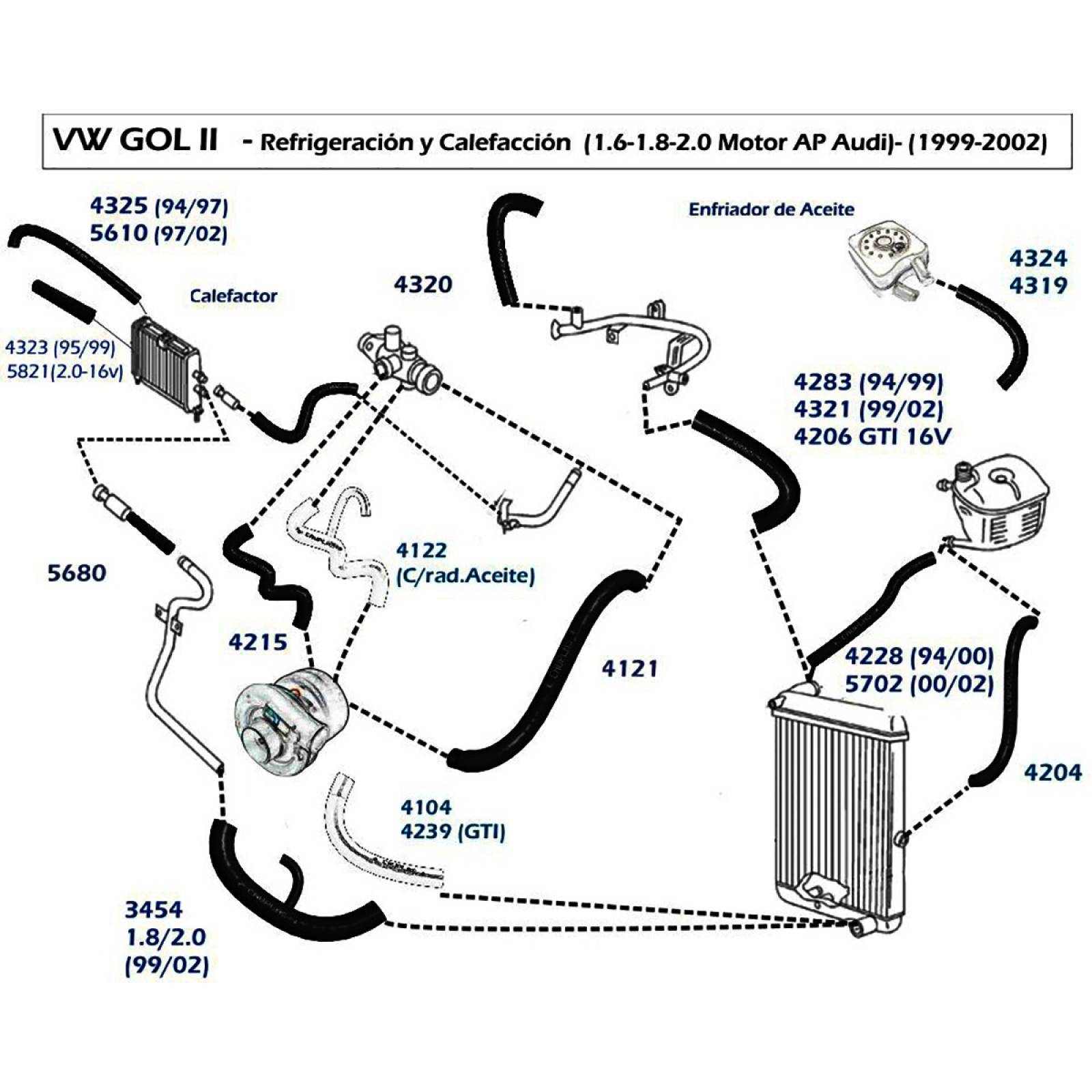 VW GOL II - Refrigeración y Calefacción (1.6-1.8-2.0 Motor AP Audi)- (1999-2002)

4325 (94/97)
5610 (97/02)

Calefactor

4323 (95/99)
5821(2.0-16v)

4320

Enfriador de Aceite

4324
4319

4283 (94/99)
4321 (99/02)
4206 GTI 16V

5680

4122
(C/rad.Aceite)

4215

4121

4228 (94/00)
5702 (00/02)

4204

4104
4239 (GTI)

3454
1.8/2.0
(99/02)