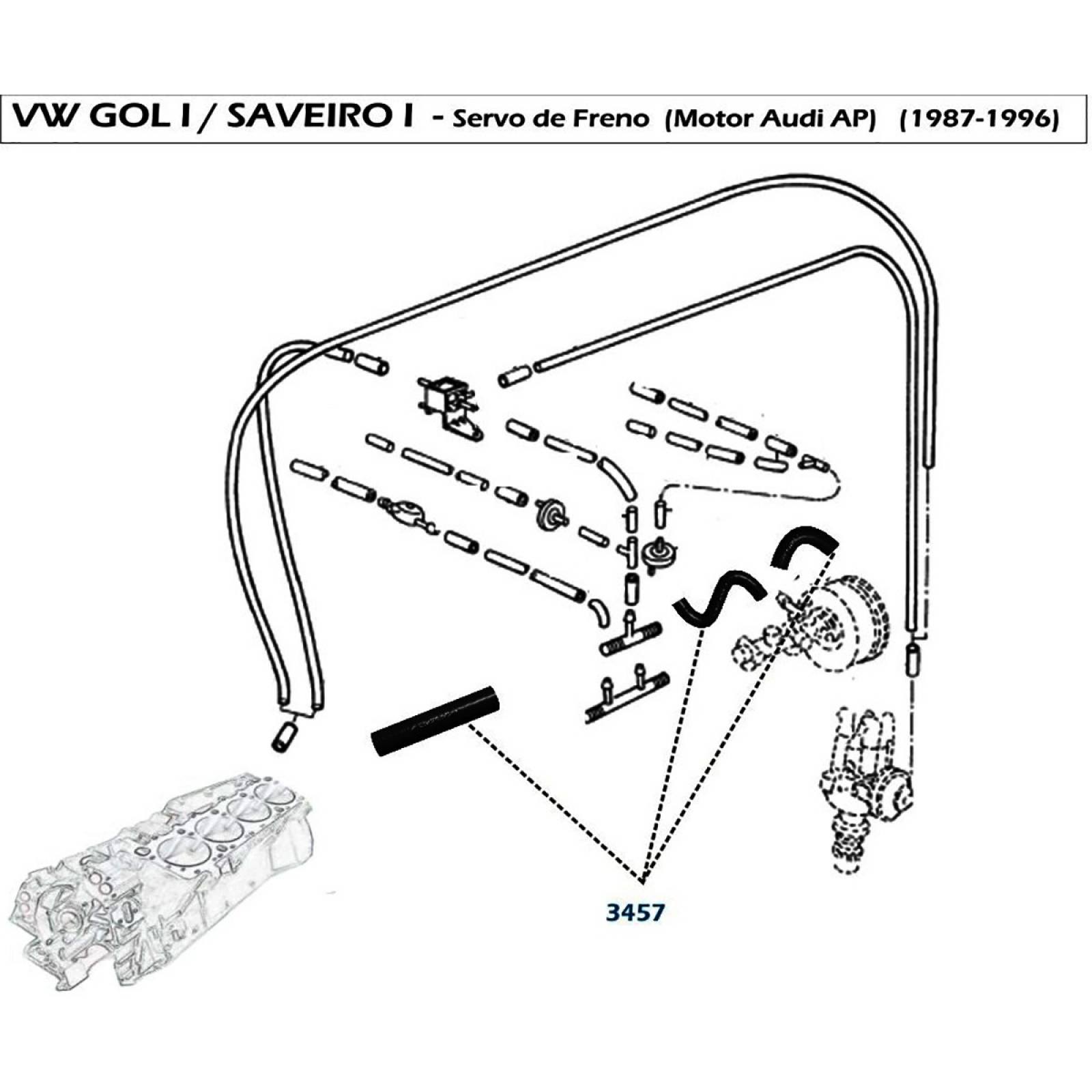 VW GOL I / SAVEIRO I - Servo de Freno (Motor Audi AP) (1987-1996)

3457