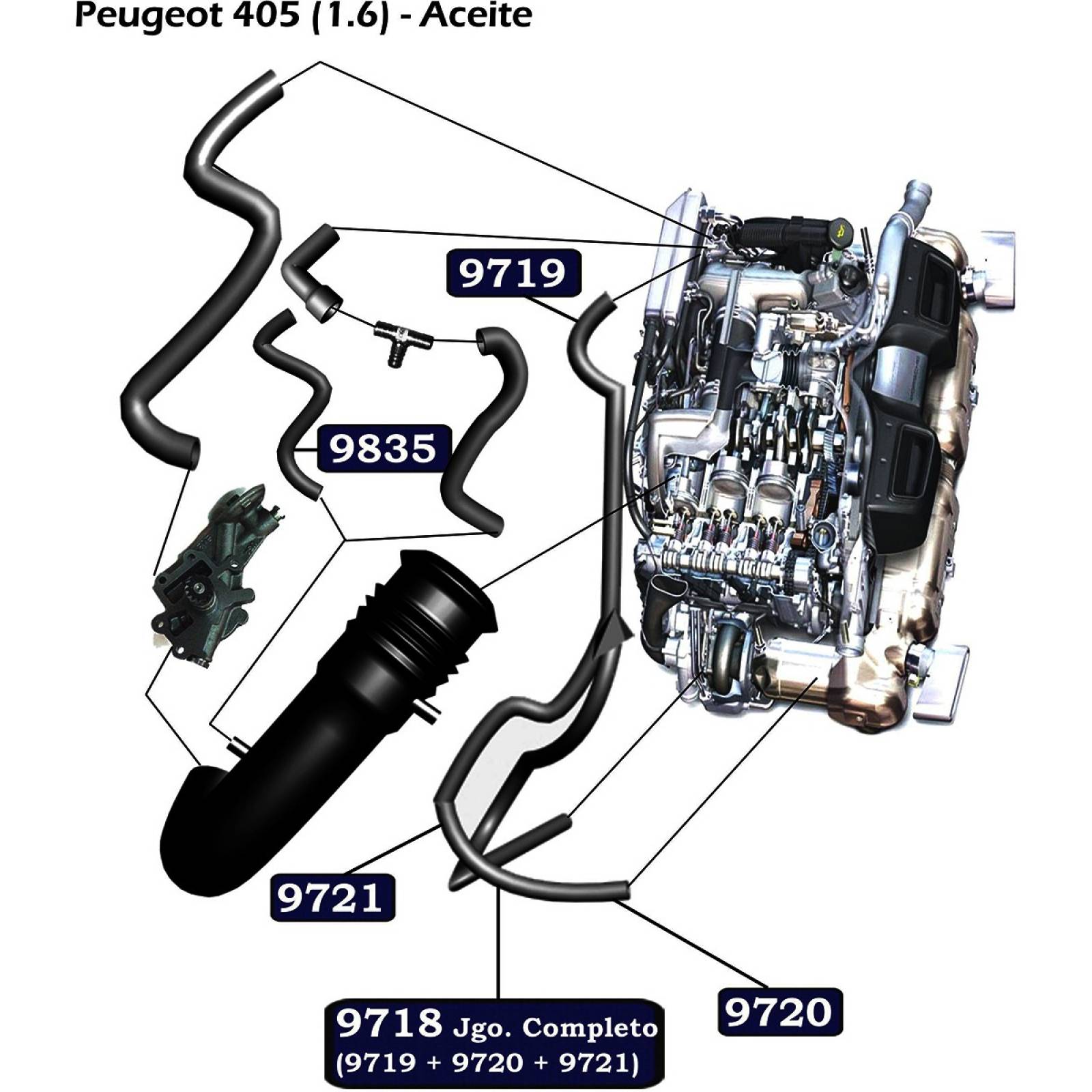 Peugeot 405 (1.6) - Aceite

9719

9835

9721

9720

9718 Jgo. Completo
(9719 + 9720 + 9721)