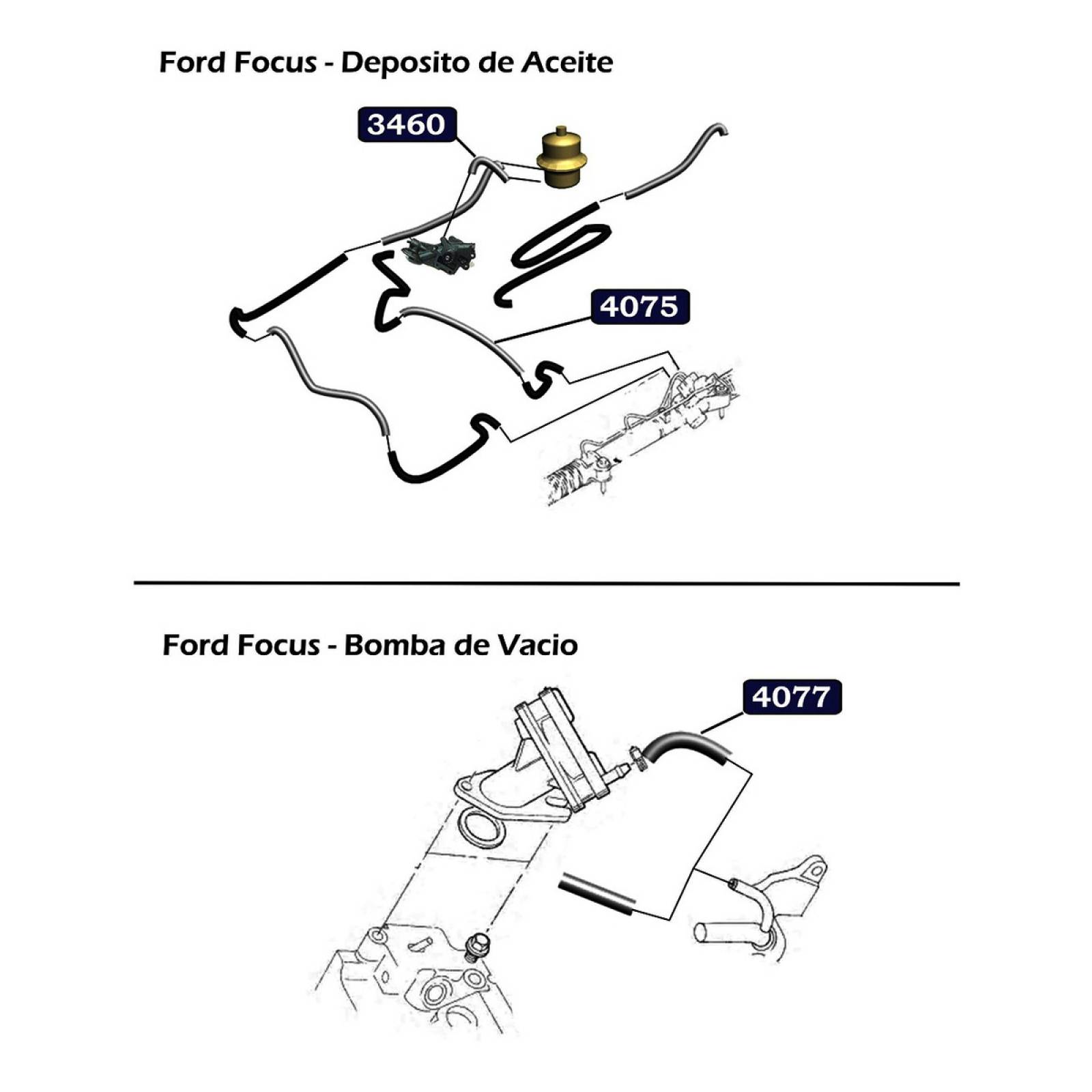 Ford Focus - Deposito de Aceite

3460

4075

Ford Focus - Bomba de Vacio

4077