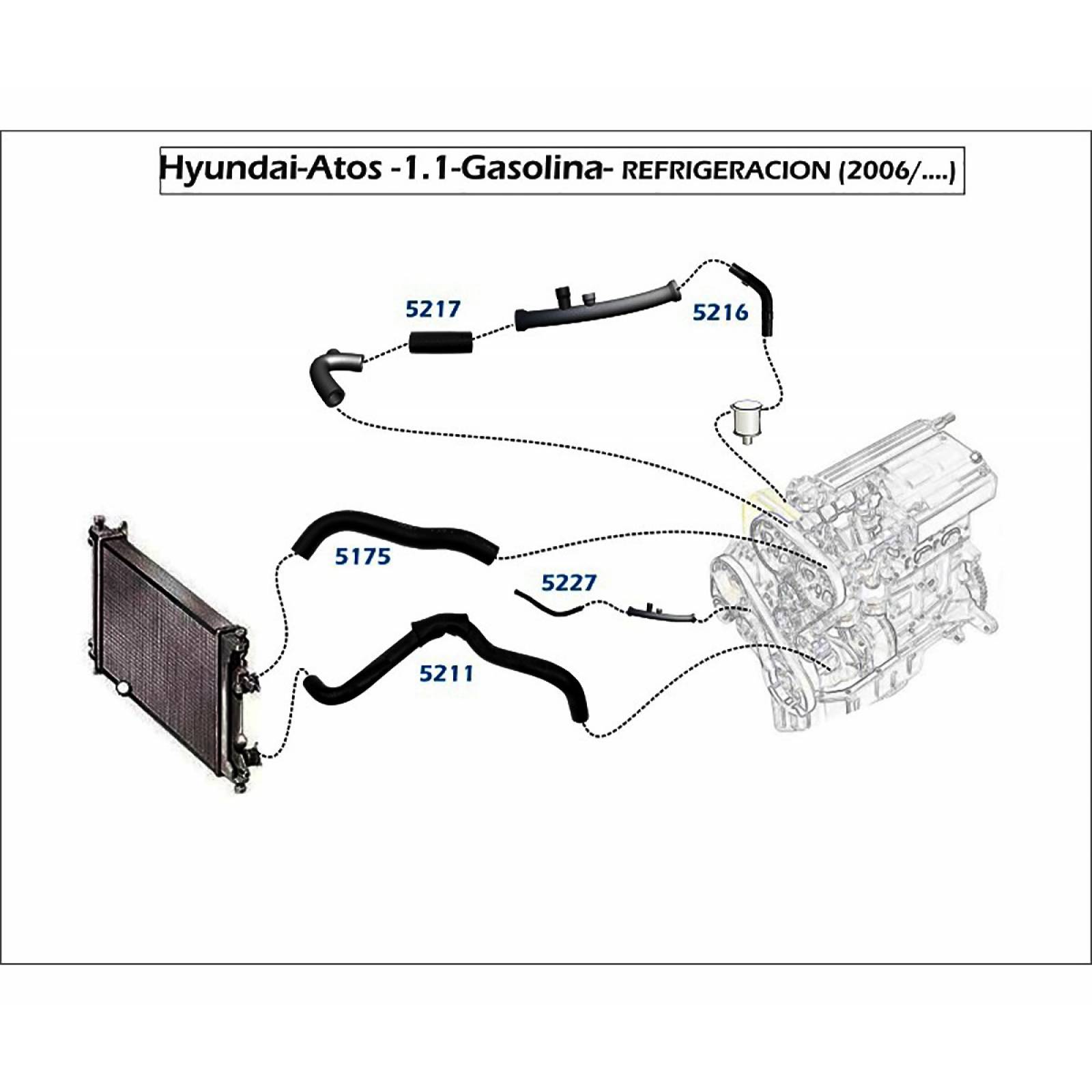 Hyundai-Atos -1.1-Gasolina- REFRIGERACION (2006/....)

5217

5216

5175

5227

5211