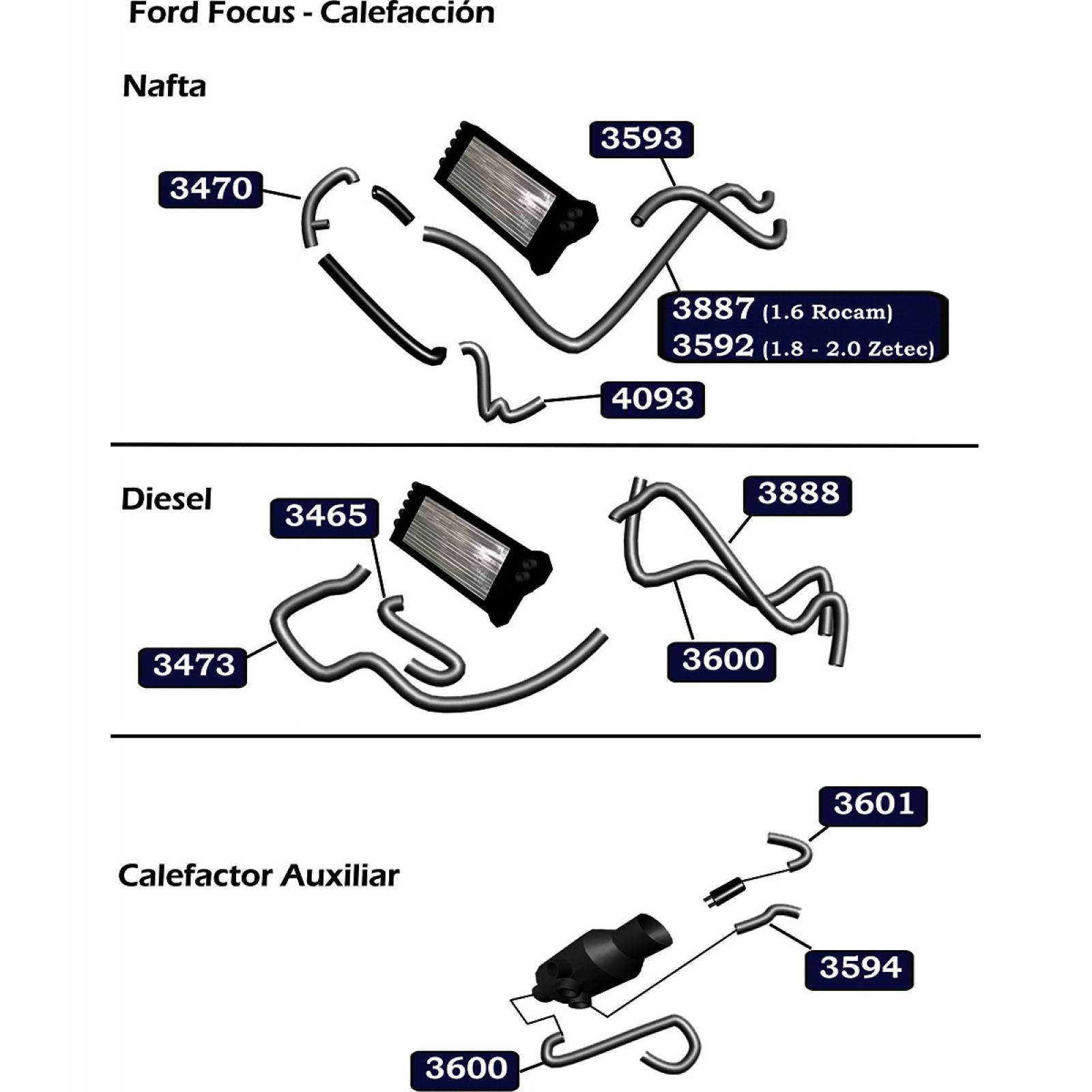 Ford Focus - Calefacción

Nafta

3593

3470

3887 (1.6 Rocam)
3592 (1.8 - 2.0 Zetec)

4093

Diesel

3465

3888

3473

3600

Calefactor Auxiliar

3601

3594

3600