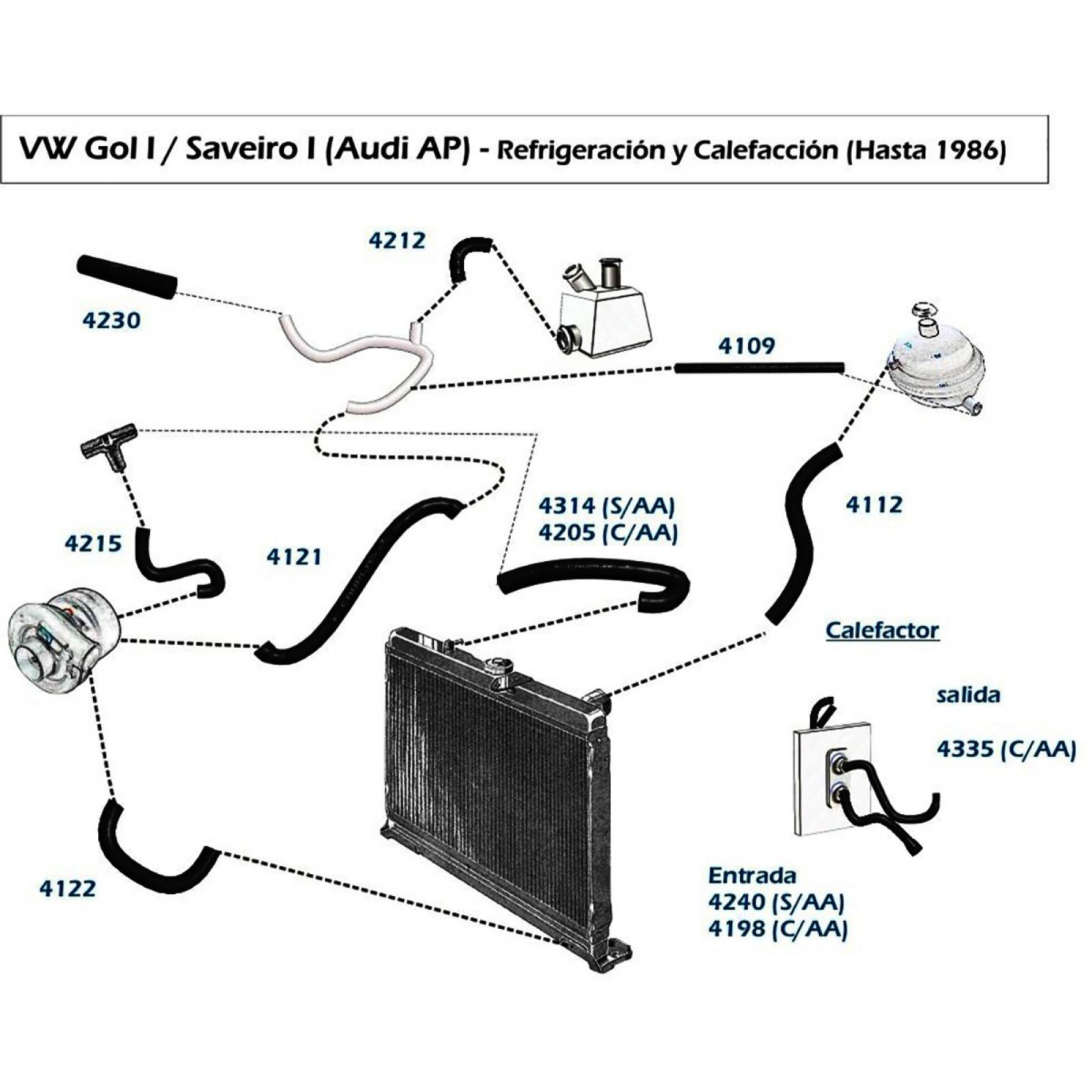 VW Gol I / Saveiro I (Audi AP) - Refrigeración y Calefacción (Hasta 1986)

4212

4230

4109

4215

4121

4314 (S/AA)
4205 (C/AA)

4112

Calefactor

salida

4335 (C/AA)

4122

Entrada
4240 (S/AA)
4198 (C/AA)