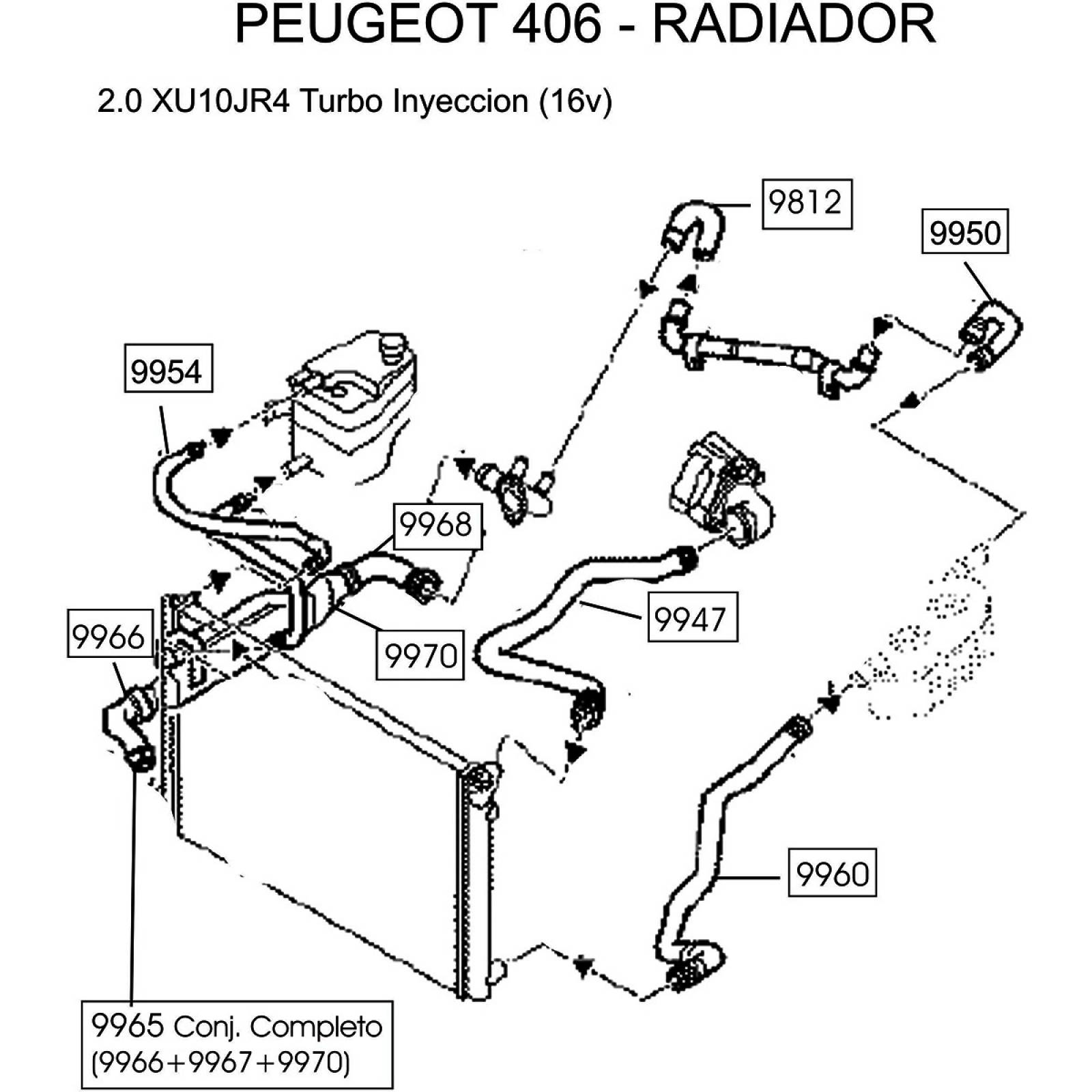 PEUGEOT 406 - RADIADOR

2.0 XU10JR4 Turbo Inyeccion (16v)

9812

9950

9954

9968

9947

9966

9970

9960

9965 Conj. Completo
(9966+9967+9970)