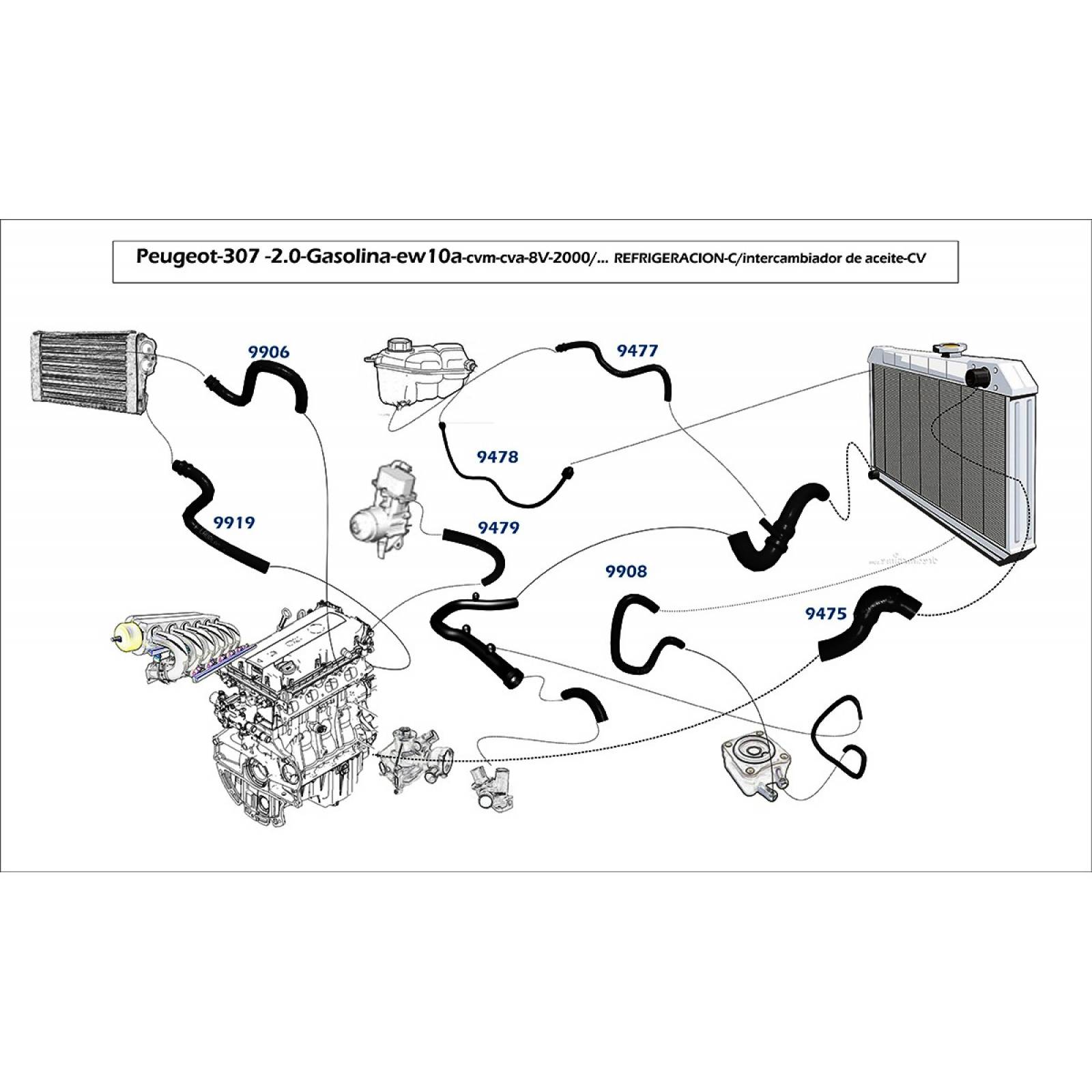 Peugeot-307 -2.0-Gasolina-ew10a-cvm-cva-8V-2000/... REFRIGERACION-C/intercambiador de aceite-CV

9906

9477

9478

9919

9479

9908

9475