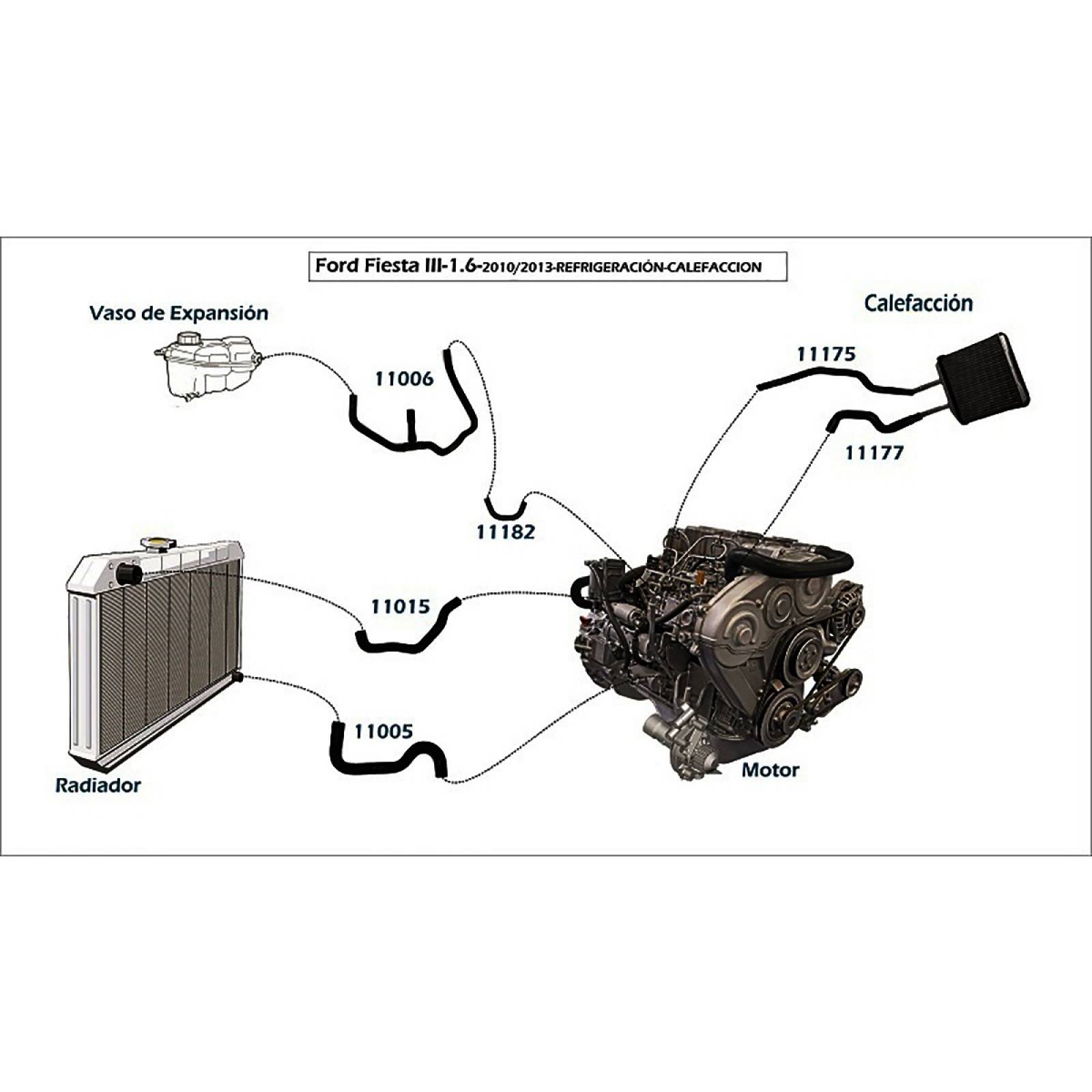 Ford Fiesta III-1.6-2010/2013-REFRIGERACIÓN-CALEFACCION

Vaso de Expansión

Calefacción

11006

11175

11177

11182

11015

11005

Radiador

Motor