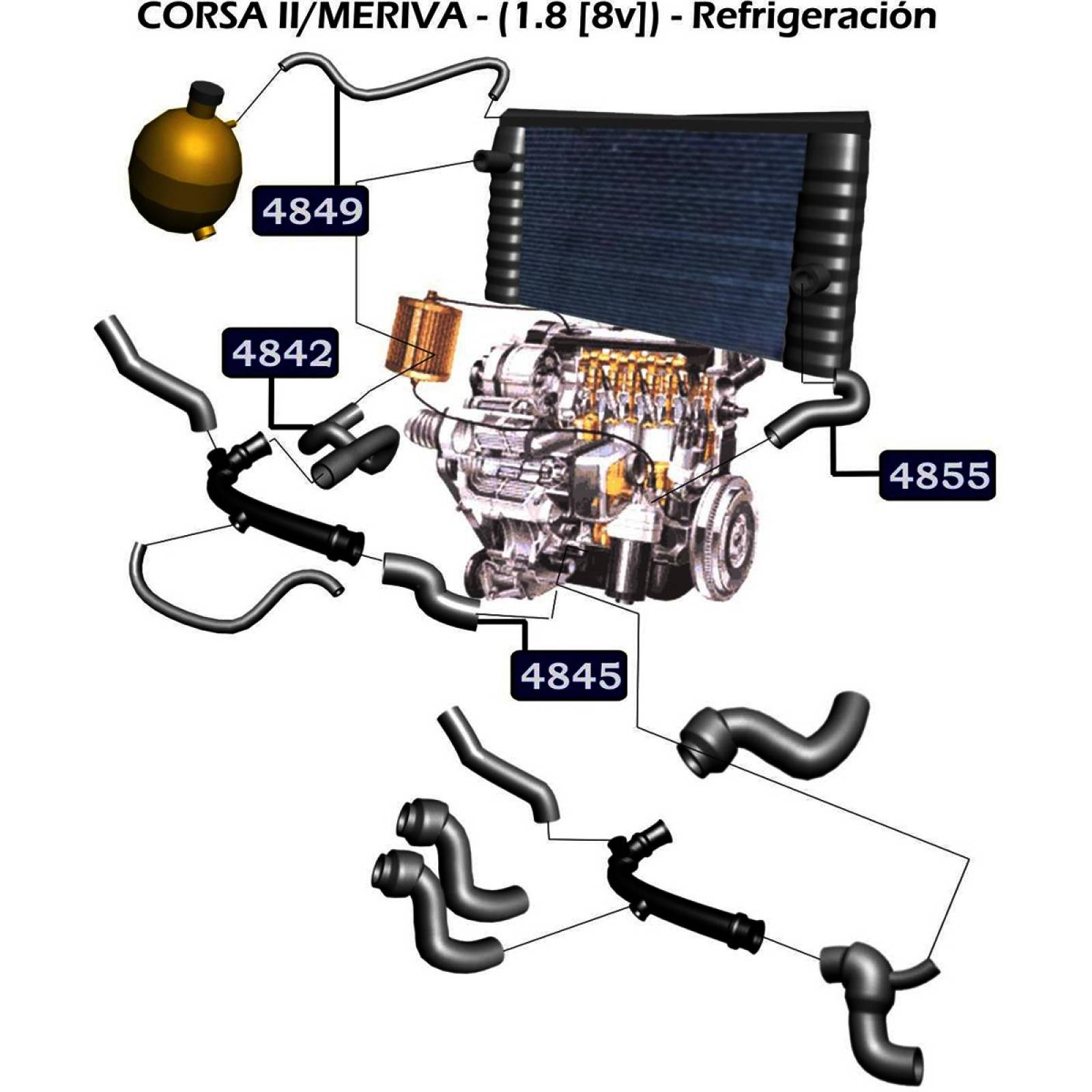 CORSA II/MERIVA - (1.8 [8v]) - Refrigeración

4849

4842

4855

4845