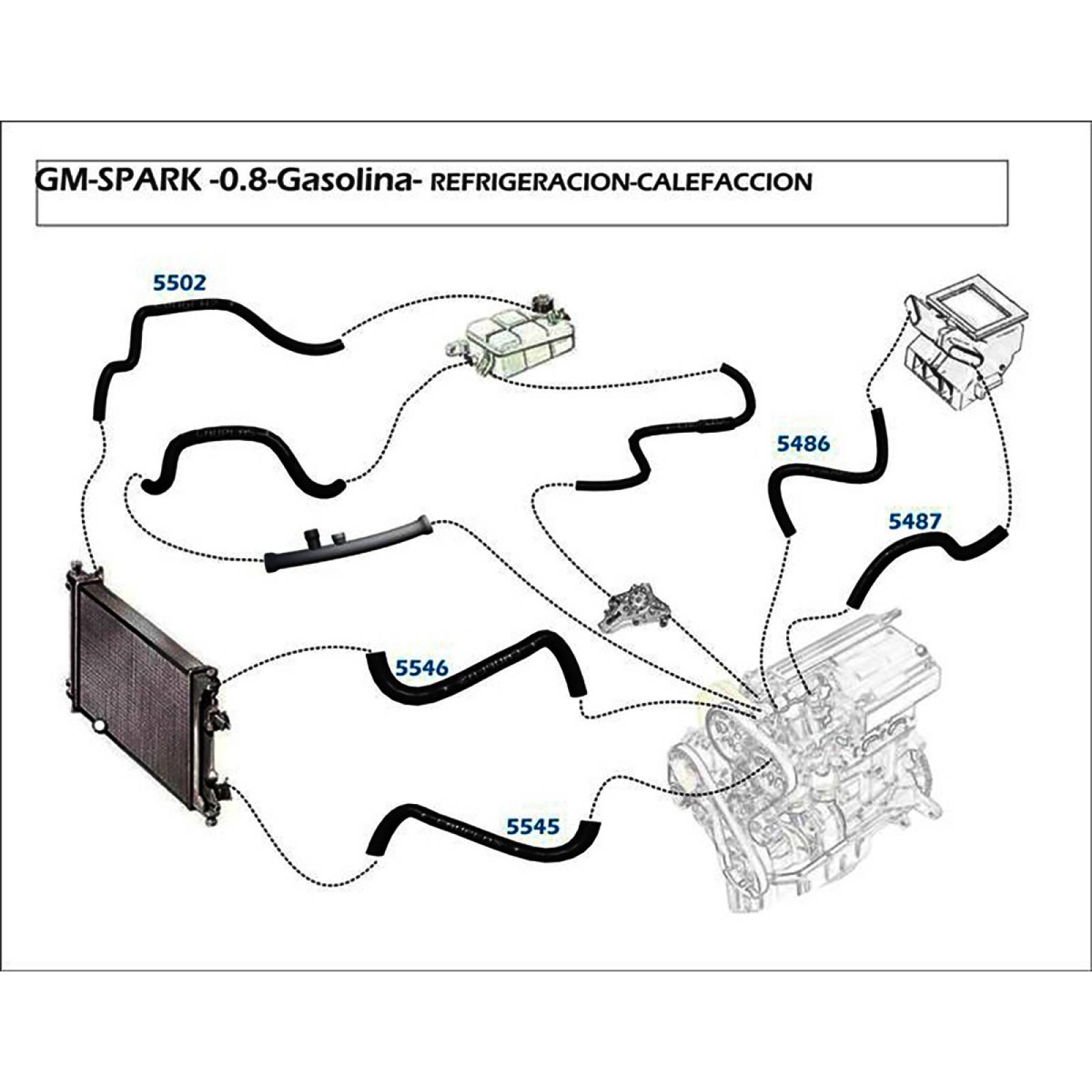 GM-SPARK -0.8-Gasolina- REFRIGERACION-CALEFACCION

5502

5486

5487

5546

5545