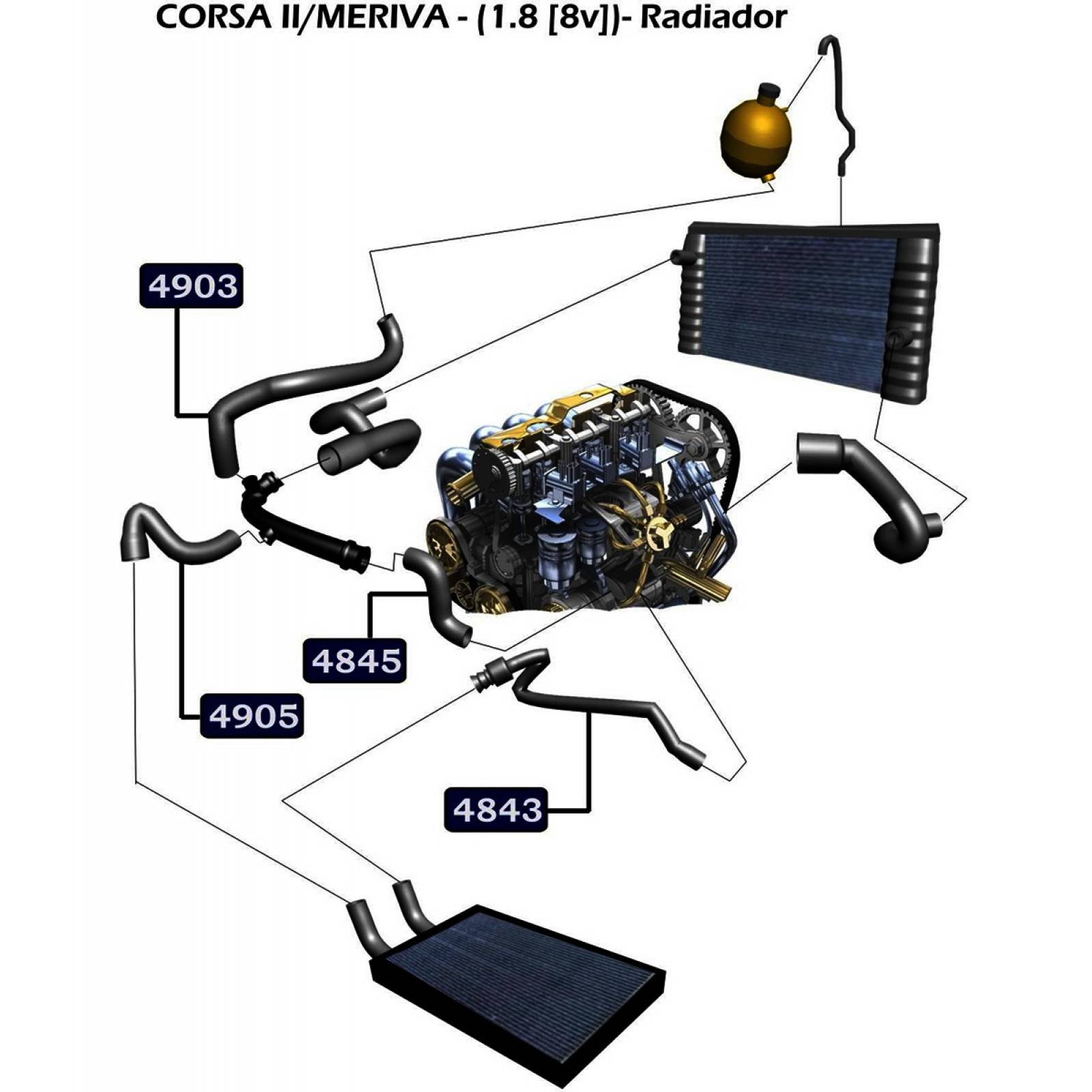 CORSA II/MERIVA - (1.8 [8v])- Radiador

4903

4845

4905

4843