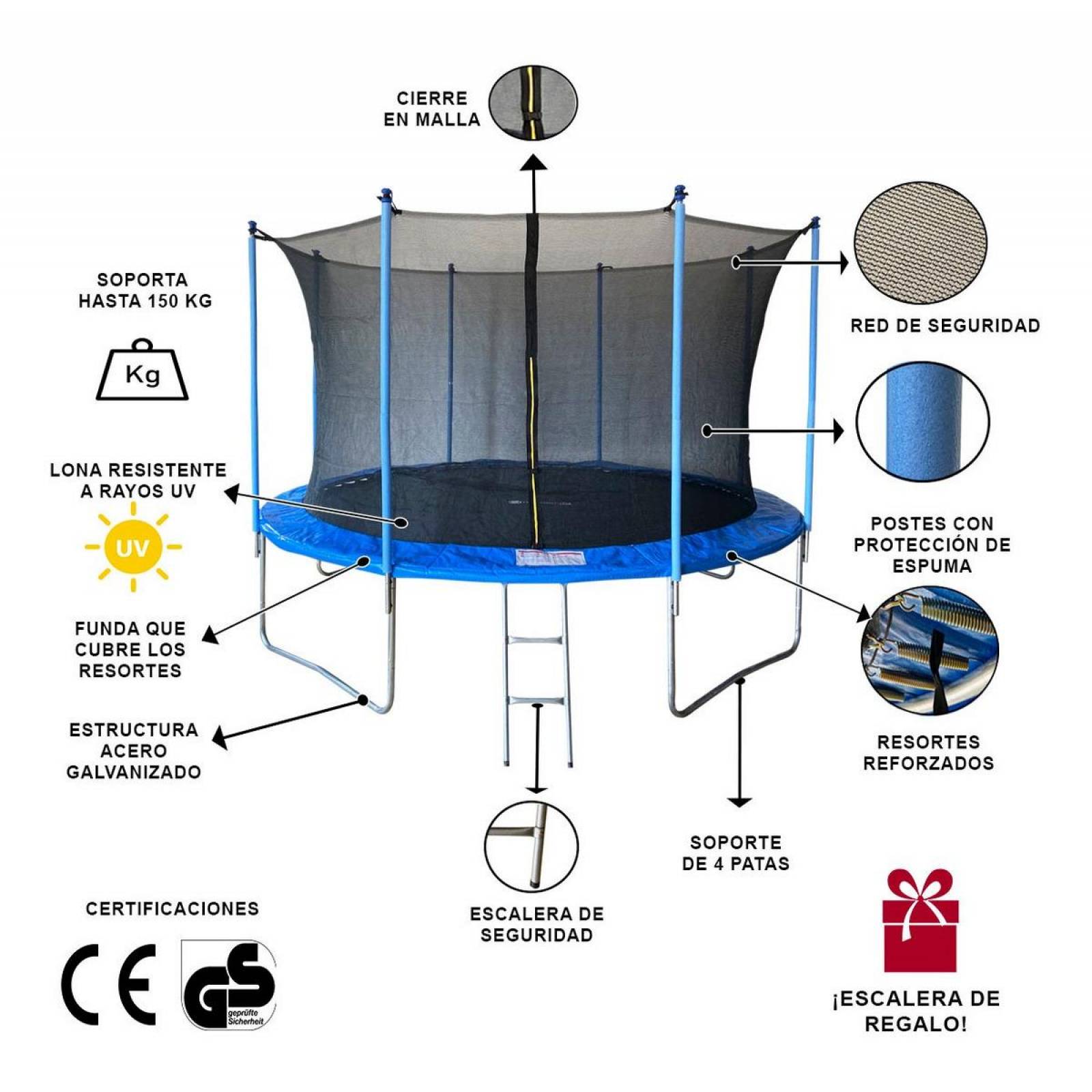 CIERRE EN MALLA

SOPORTA HASTA 150 KG

Kg

RED DE SEGURIDAD

LONA RESISTENTE A RAYOS UV

UV

POSTES CON PROTECCIÓN DE ESPUMA

FUNDA QUE CUBRE LOS RESORTES

ESTRUCTURA ACERO GALVANIZADO

RESORTES REFORZADOS

SOPORTE DE 4 PATAS

ESCALERA DE SEGURIDAD

CERTIFICACIONES

CE

GS geprüfte Sicherheit

¡ESCALERA DE REGALO!