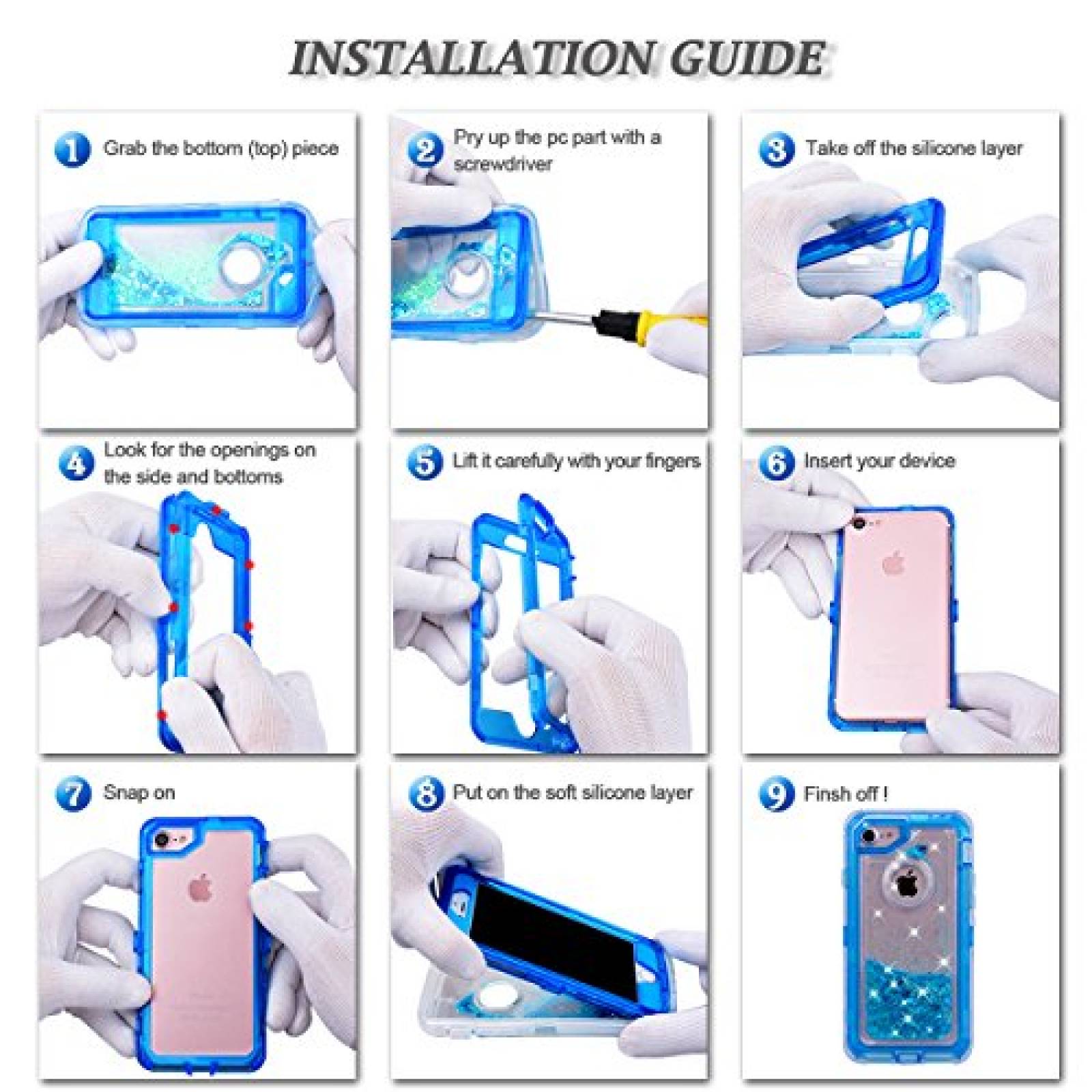 INSTALLATION GUIDE

1 Grab the bottom (top) piece

2 Pry up the pc part with a screwdriver

3 Take off the silicone layer

4 Look for the openings on the side and bottoms

5 Lift it carefully with your fingers

6 Insert your device

7 Snap on

8 Put on the soft silicone layer

9 Finsh off !