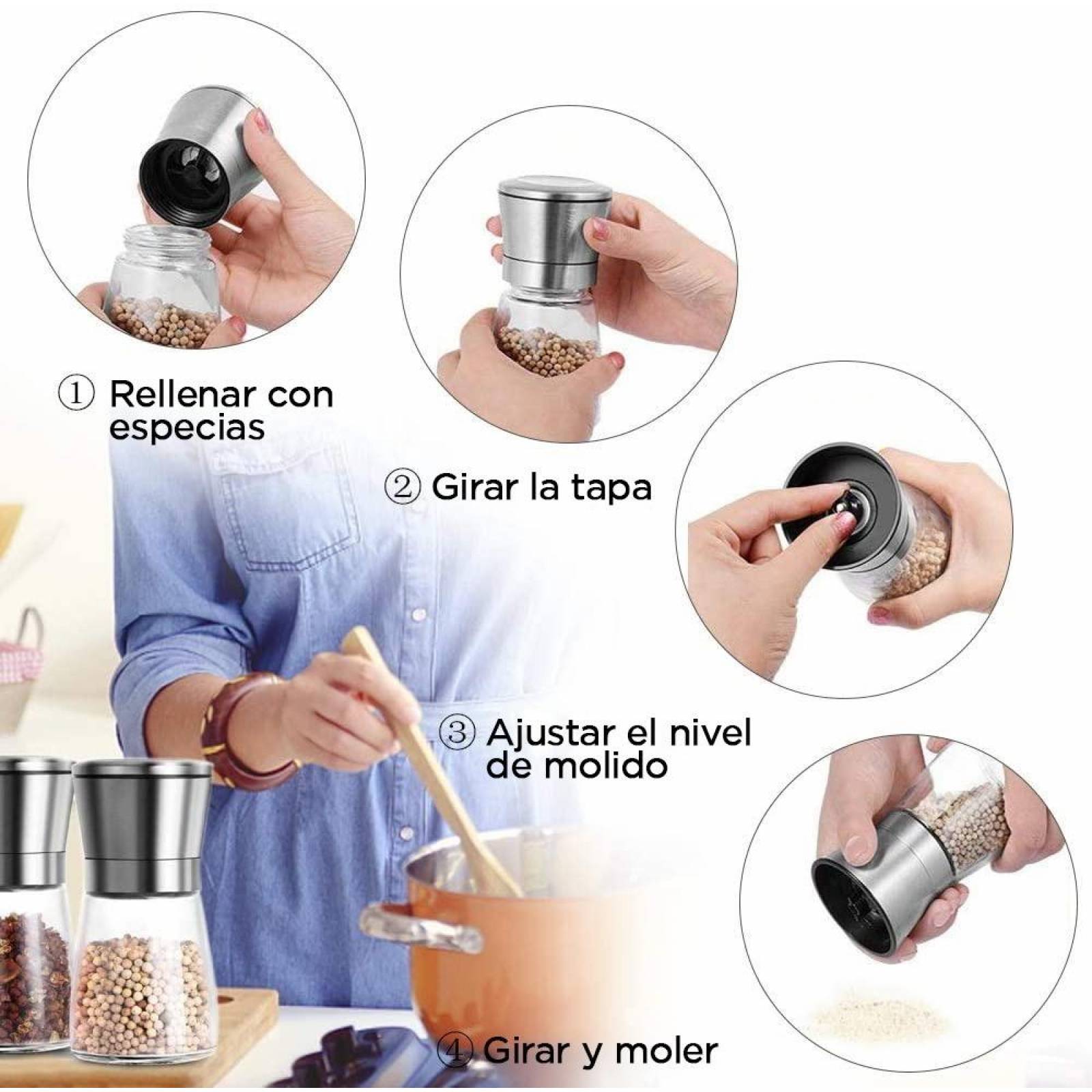 ① Rellenar con especias

② Girar la tapa

③ Ajustar el nivel de molido

④ Girar y moler