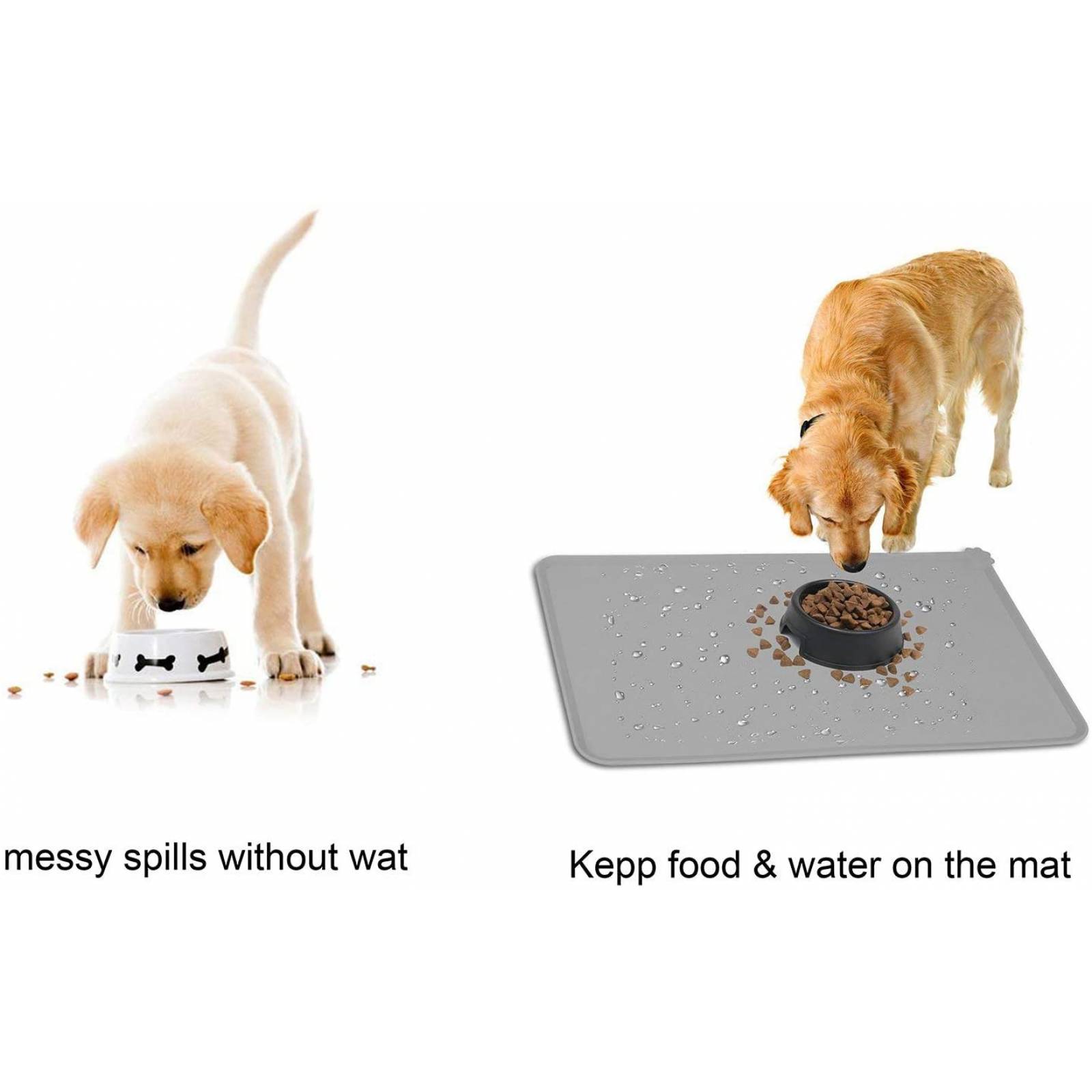 messy spills without wat

Kepp food & water on the mat