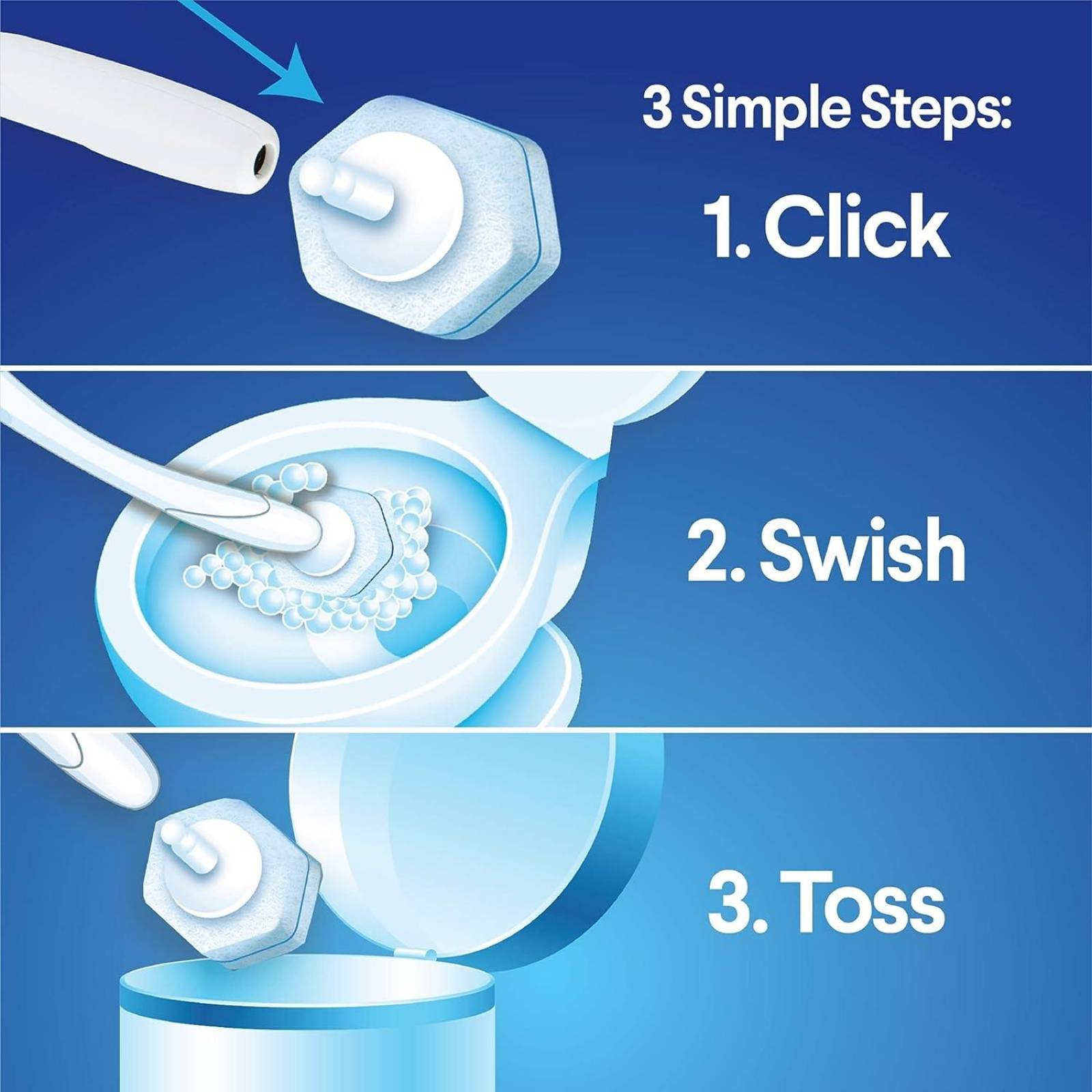 3 Simple Steps:

1. Click

2. Swish

3. Toss