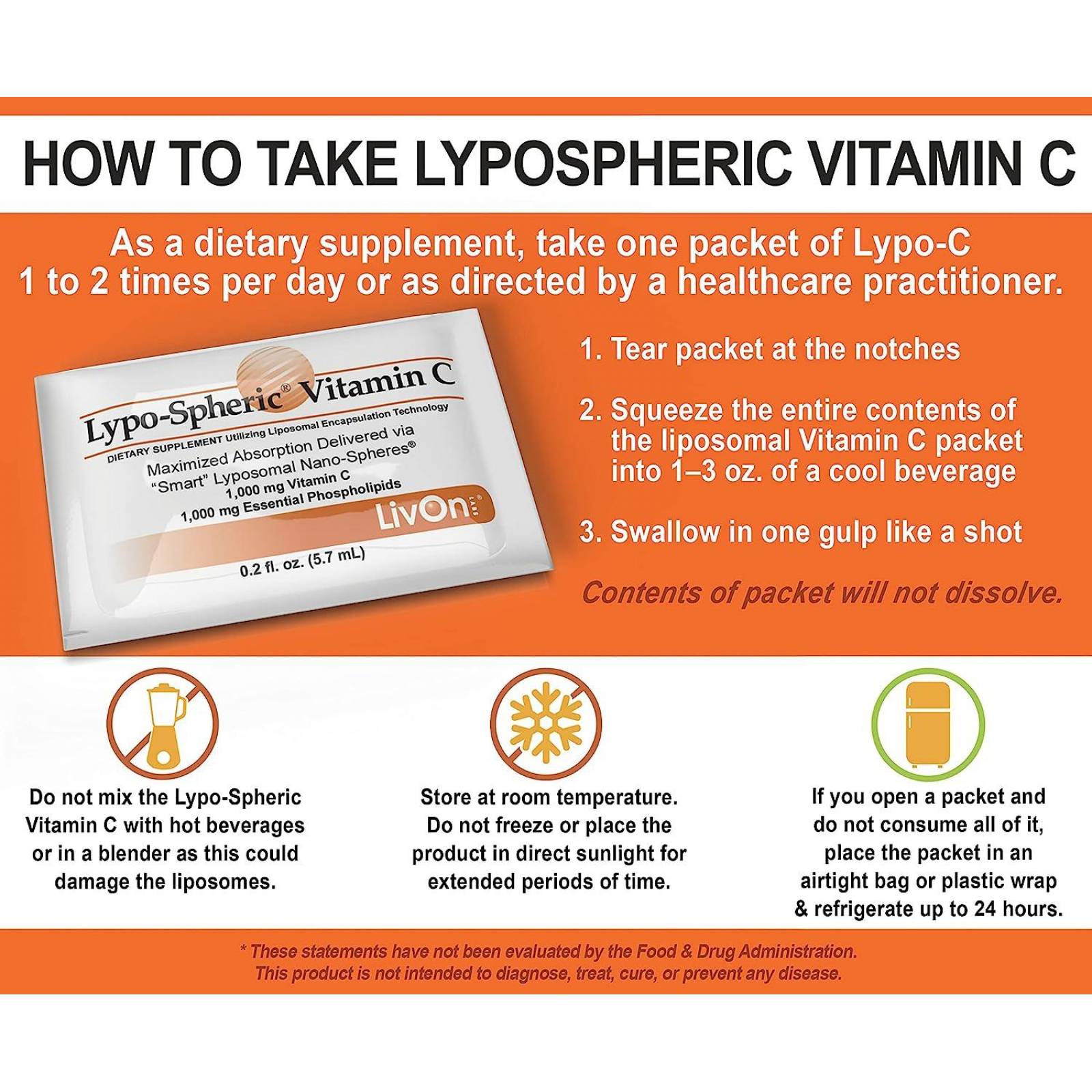 HOW TO TAKE LYPOSPHERIC VITAMIN C

As a dietary supplement, take one packet of Lypo-C 1 to 2 times per day or as directed by a healthcare practitioner.

Lypo-Spheric® Vitamin C

DIETARY SUPPLEMENT Utilizing Liposomal Encapsulation Technology

Maximized Absorption Delivered via "Smart" Lyposomal Nano-Spheres®
1,000 mg Vitamin C
1,000 mg Essential Phospholipids

LivOn LABS

0.2 fl. oz. (5.7 mL)

1. Tear packet at the notches

2. Squeeze the entire contents of the liposomal Vitamin C packet into 1–3 oz. of a cool beverage

3. Swallow in one gulp like a shot

Contents of packet will not dissolve.

Do not mix the Lypo-Spheric Vitamin C with hot beverages or in a blender as this could damage the liposomes.

Store at room temperature. Do not freeze or place the product in direct sunlight for extended periods of time.

If you open a packet and do not consume all of it, place the packet in an airtight bag or plastic wrap & refrigerate up to 24 hours.

* These statements have not been evaluated by the Food & Drug Administration. This product is not intended to diagnose, treat, cure, or prevent any disease.