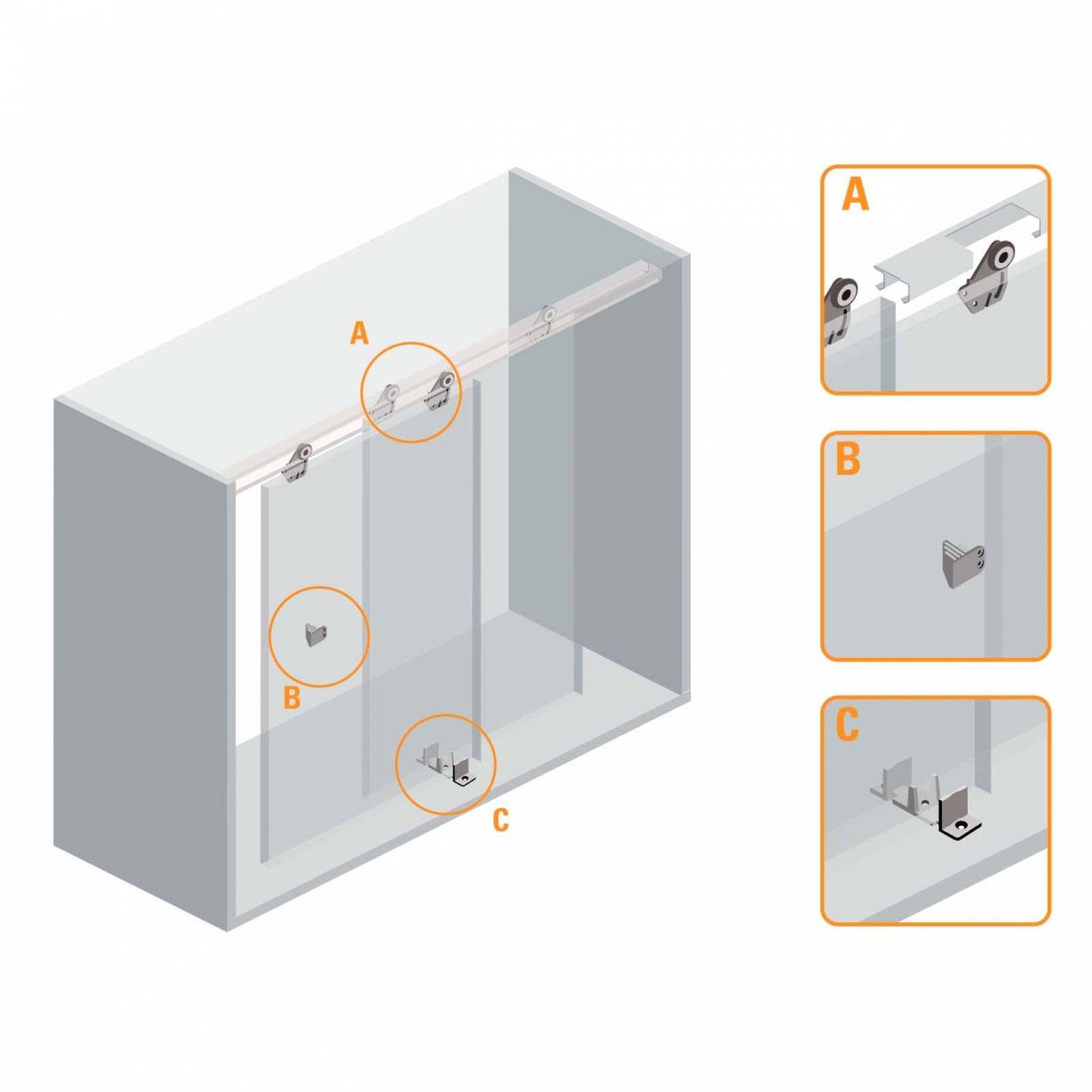 A

B

C

A

B

C