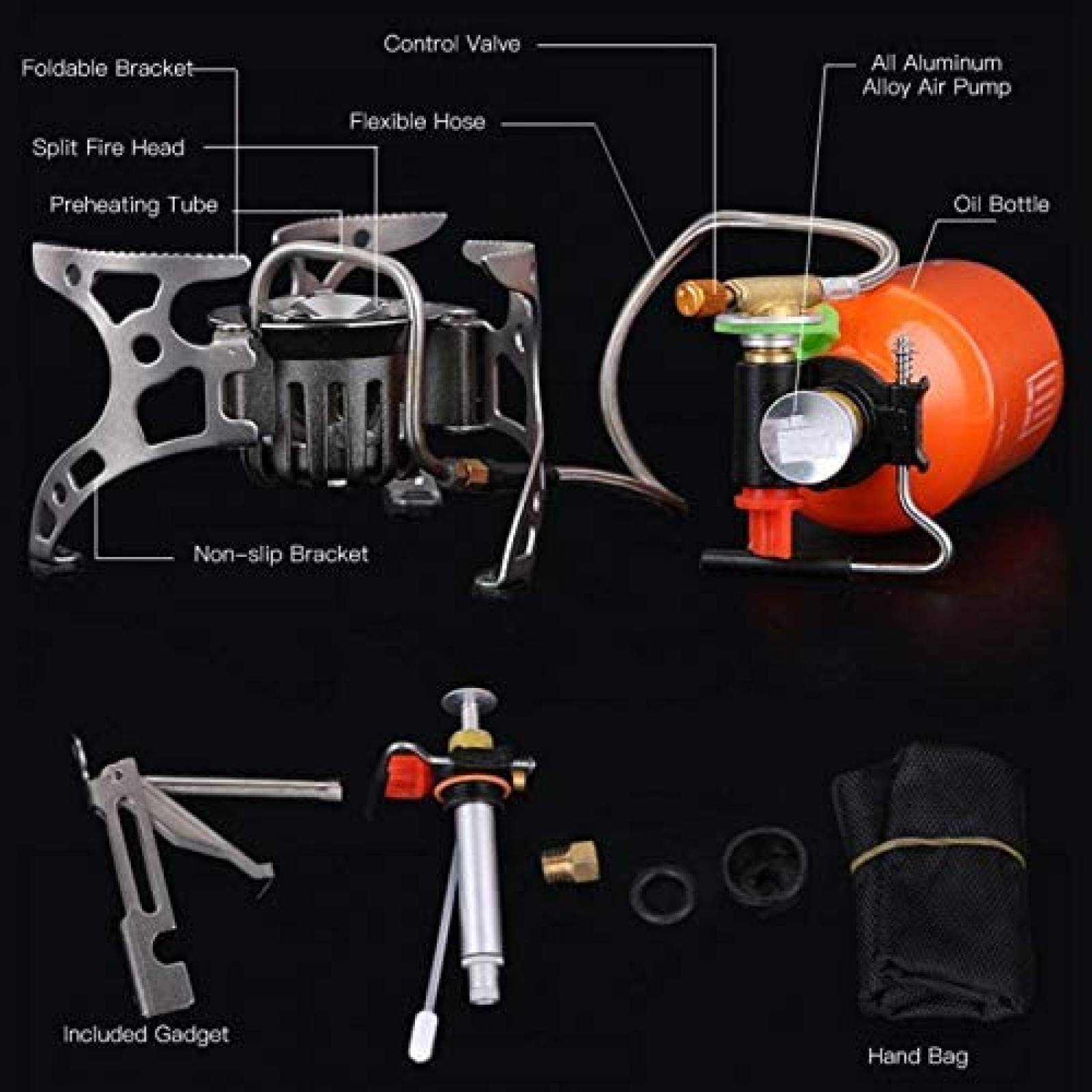 Control Valve

Foldable Bracket

All Aluminum Alloy Air Pump

Flexible Hose

Split Fire Head

Preheating Tube

Oil Bottle

Non-slip Bracket

Included Gadget

Hand Bag