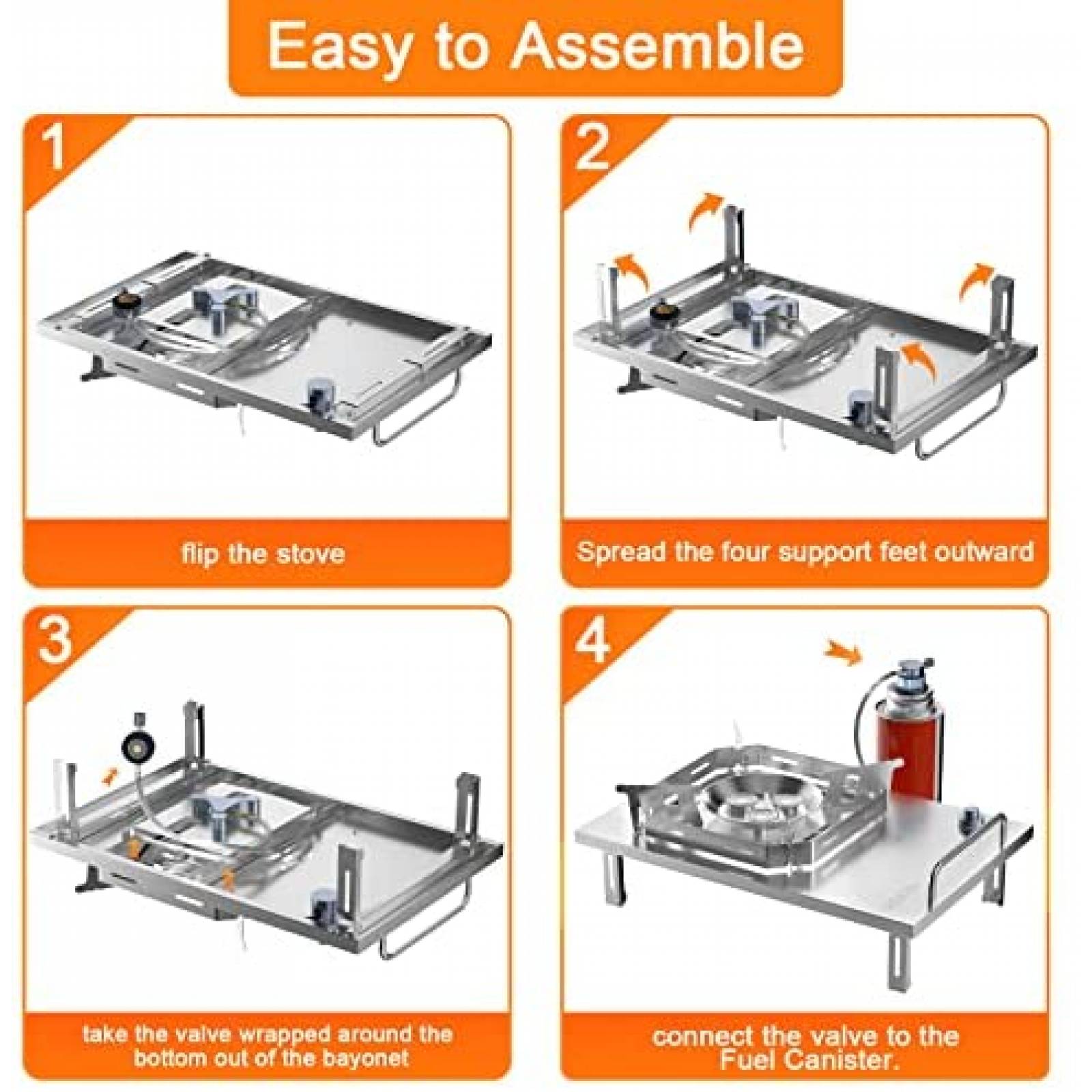 Easy to Assemble

1

flip the stove

2

Spread the four support feet outward

3

take the valve wrapped around the bottom out of the bayonet

4

connect the valve to the Fuel Canister.