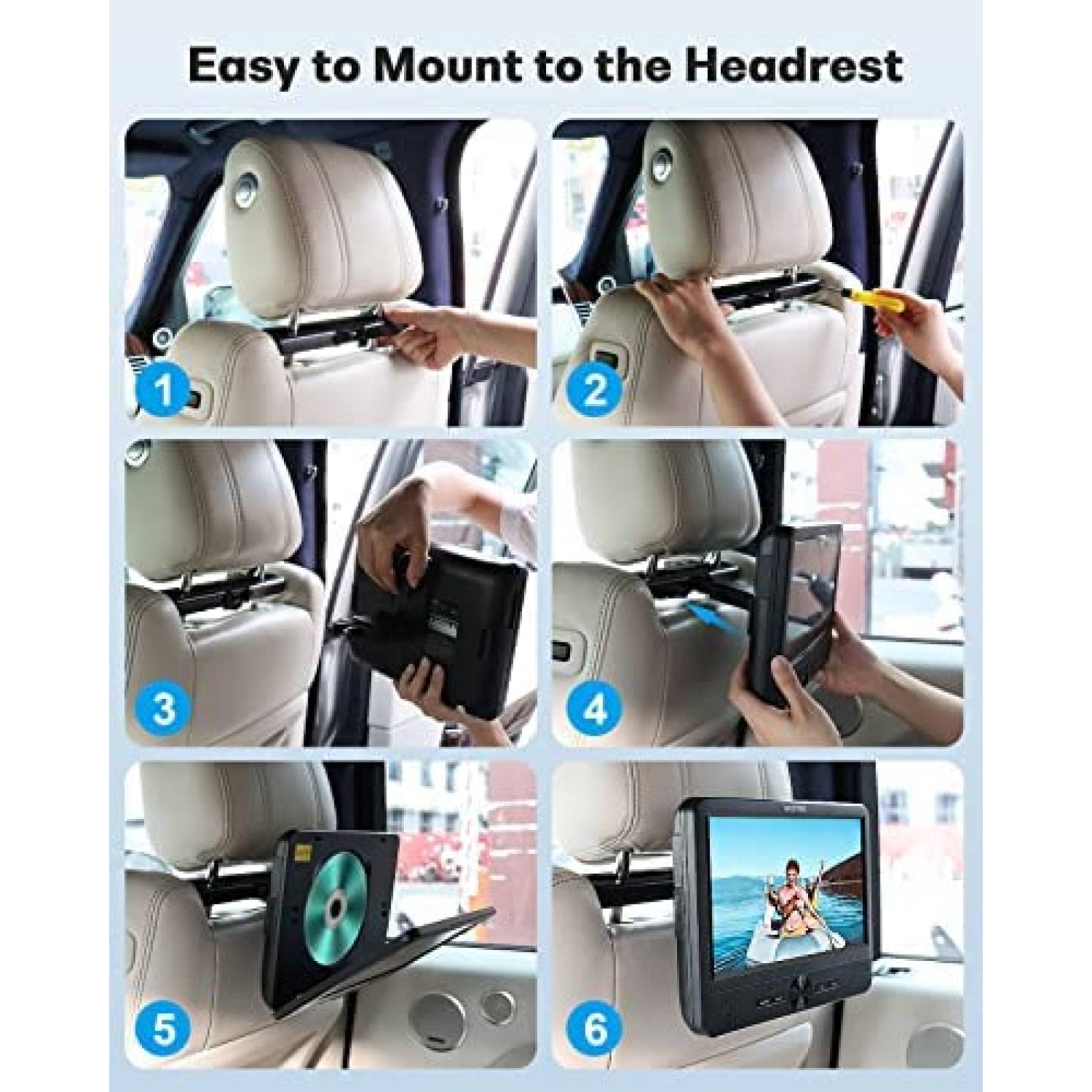 Easy to Mount to the Headrest

1

2

3

4

5

6