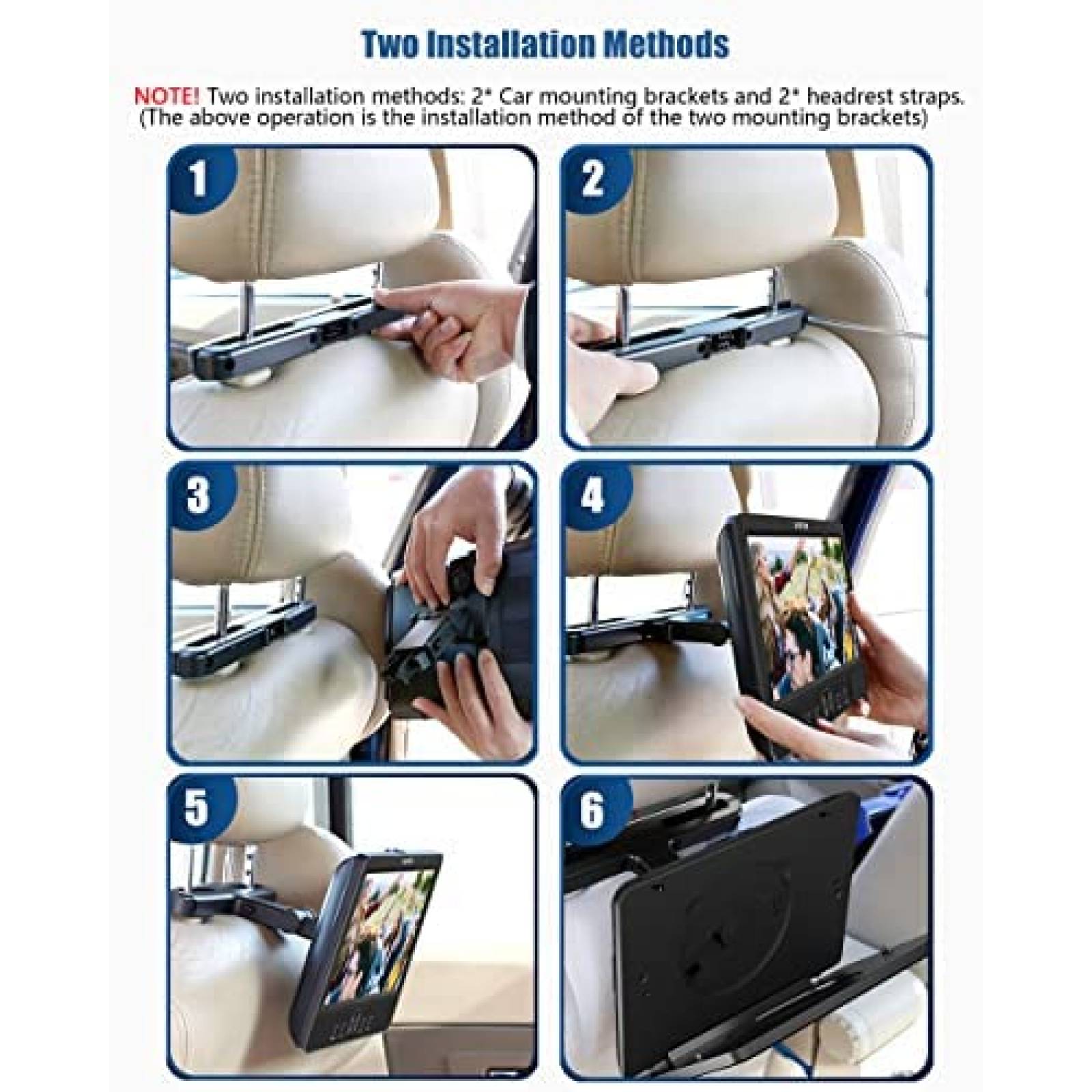 Two Installation Methods

NOTE! Two installation methods: 2* Car mounting brackets and 2* headrest straps. (The above operation is the installation method of the two mounting brackets)

1

2

3

4

5

6