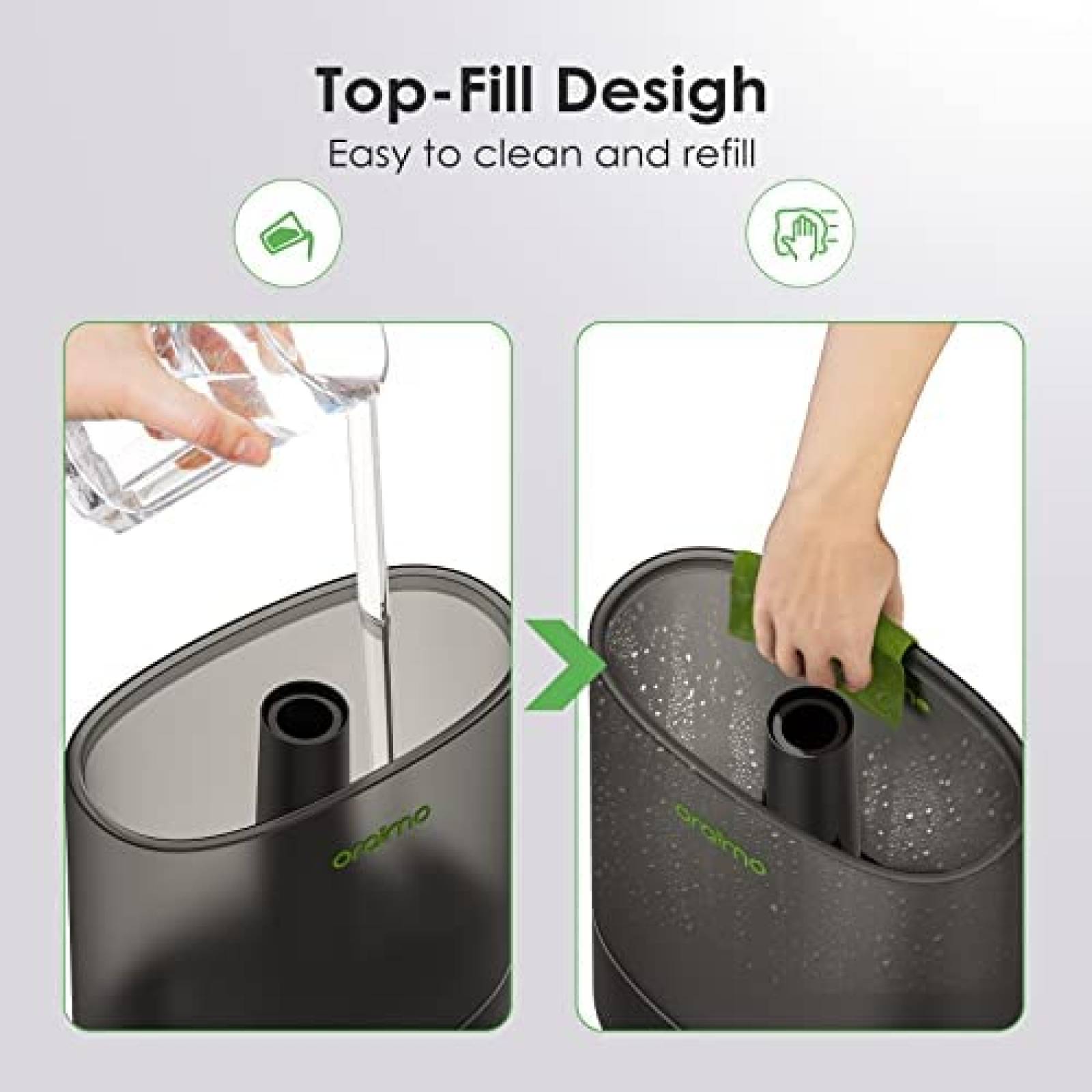 Top-Fill Desigh
Easy to clean and refill

oraimo

oraimo