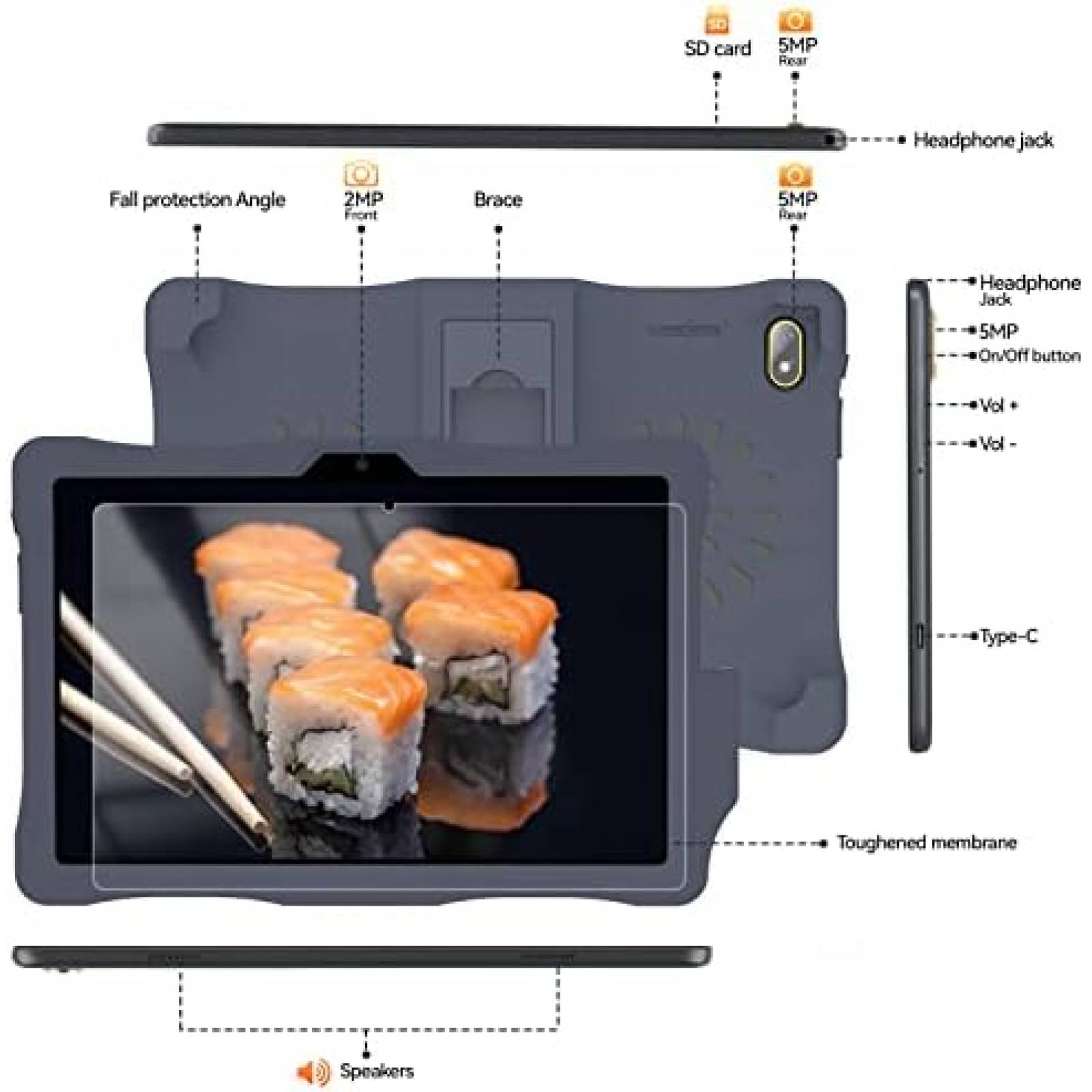 SD

SD card

5MP
Rear

Headphone jack

Fall protection Angle

2MP
Front

Brace

5MP
Rear

Headphone
Jack

5MP

On/Off button

Vol +

Vol -

Type-C

Toughened membrane

Speakers