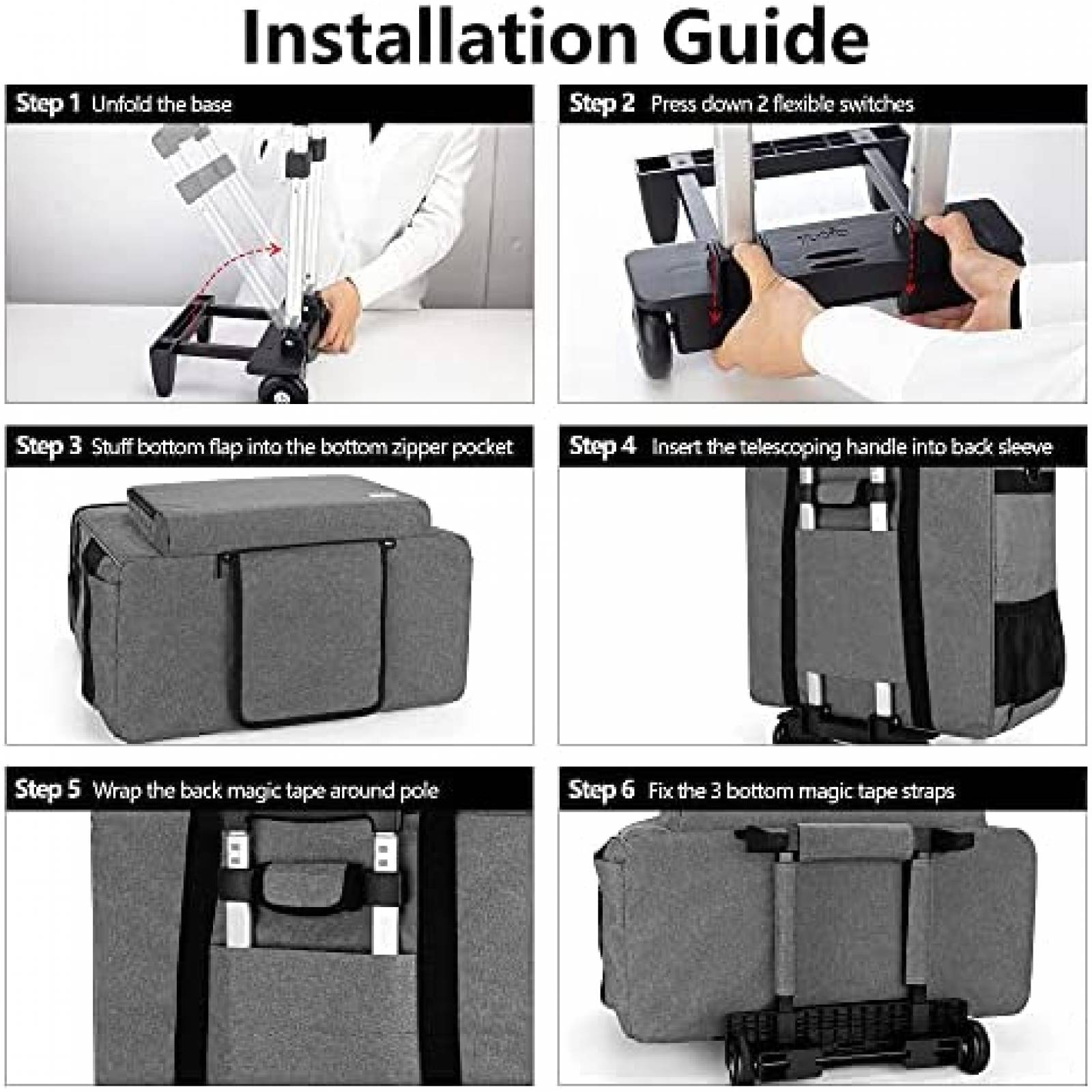 Installation Guide

Step 1 Unfold the base

Step 2 Press down 2 flexible switches

Step 3 Stuff bottom flap into the bottom zipper pocket

Step 4 Insert the telescoping handle into back sleeve

Step 5 Wrap the back magic tape around pole

Step 6 Fix the 3 bottom magic tape straps