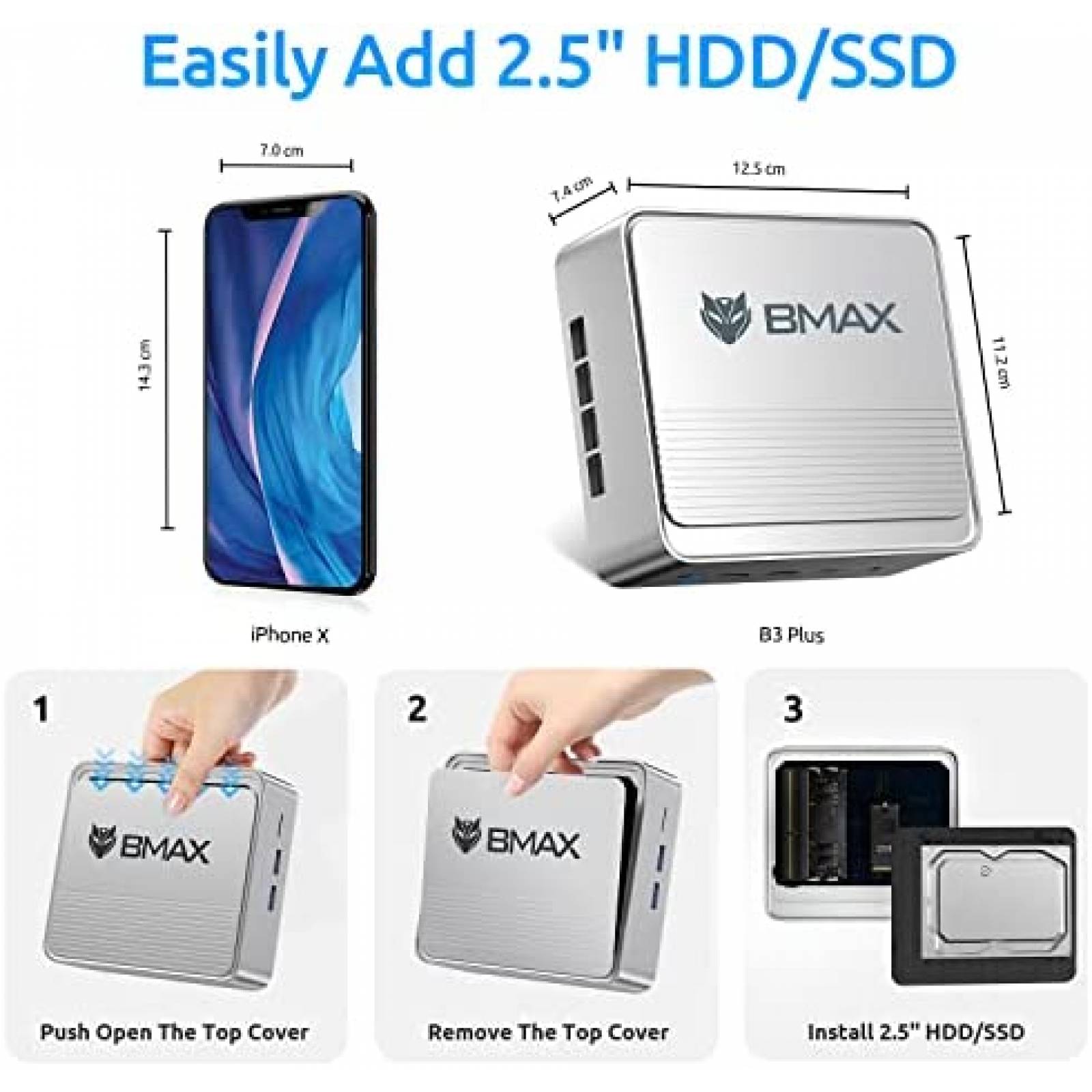 Easily Add 2.5" HDD/SSD

7.0 cm

14.3 cm

iPhone X

7.4 cm

12.5 cm

11.2 cm

BMAX

B3 Plus

1

BMAX

Push Open The Top Cover

2

BMAX

Remove The Top Cover

3

Install 2.5" HDD/SSD