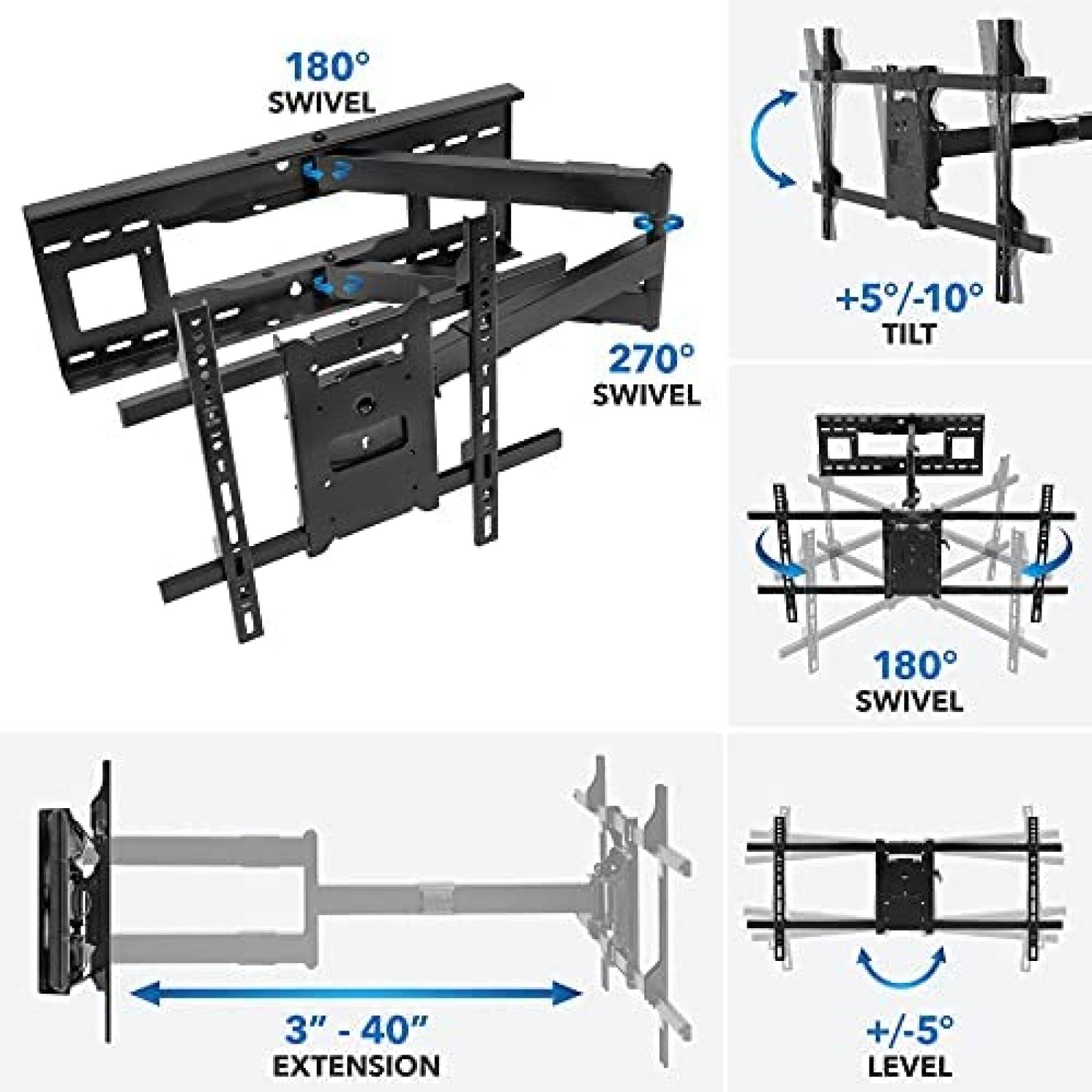 180°
SWIVEL

270°
SWIVEL

+5°/-10°
TILT

180°
SWIVEL

3" - 40"
EXTENSION

+/-5°
LEVEL