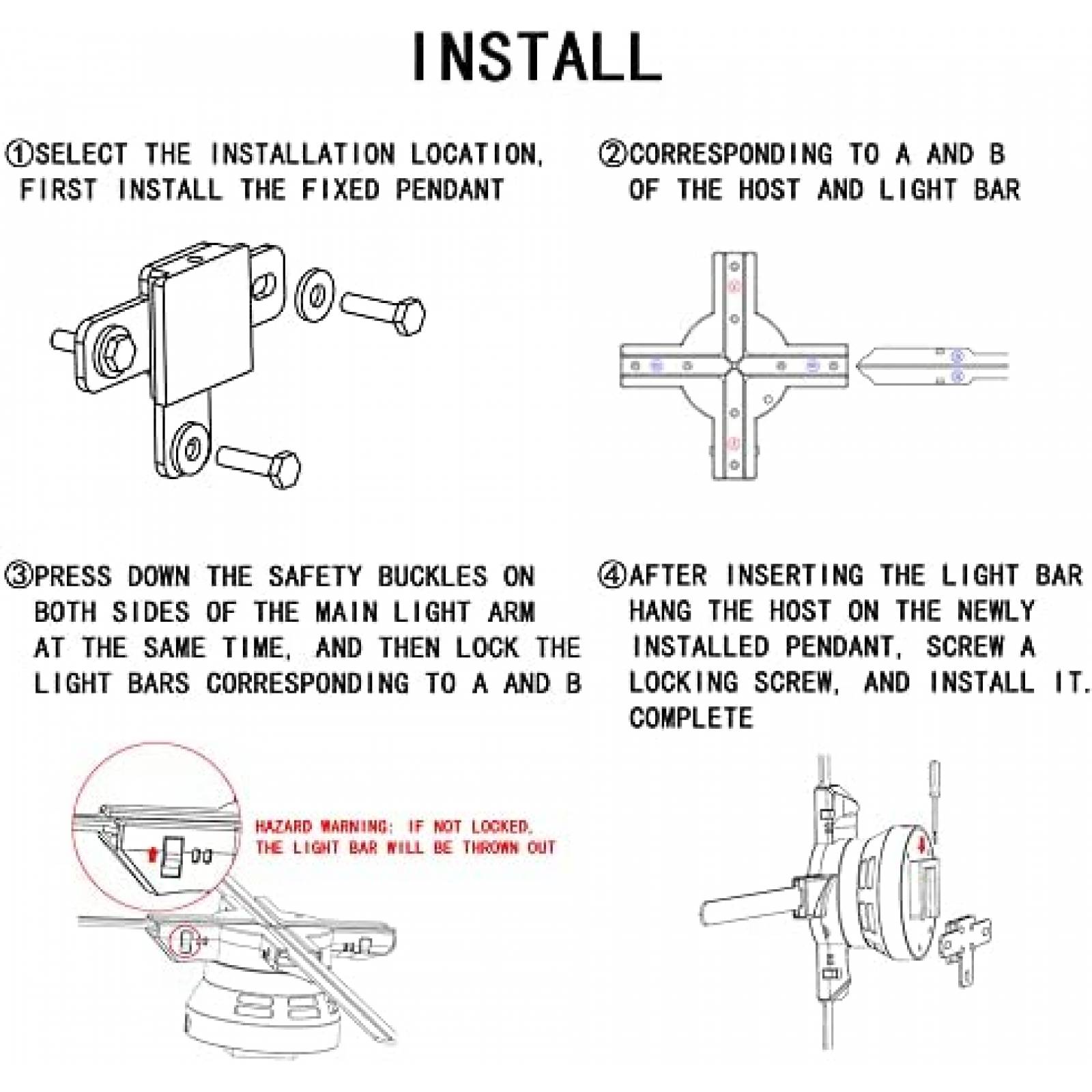 INSTALL

①SELECT THE INSTALLATION LOCATION, FIRST INSTALL THE FIXED PENDANT

②CORRESPONDING TO A AND B OF THE HOST AND LIGHT BAR

③PRESS DOWN THE SAFETY BUCKLES ON BOTH SIDES OF THE MAIN LIGHT ARM AT THE SAME TIME, AND THEN LOCK THE LIGHT BARS CORRESPONDING TO A AND B

HAZARD WARNING: IF NOT LOCKED, THE LIGHT BAR WILL BE THROWN OUT

④AFTER INSERTING THE LIGHT BAR HANG THE HOST ON THE NEWLY INSTALLED PENDANT, SCREW A LOCKING SCREW, AND INSTALL IT. COMPLETE