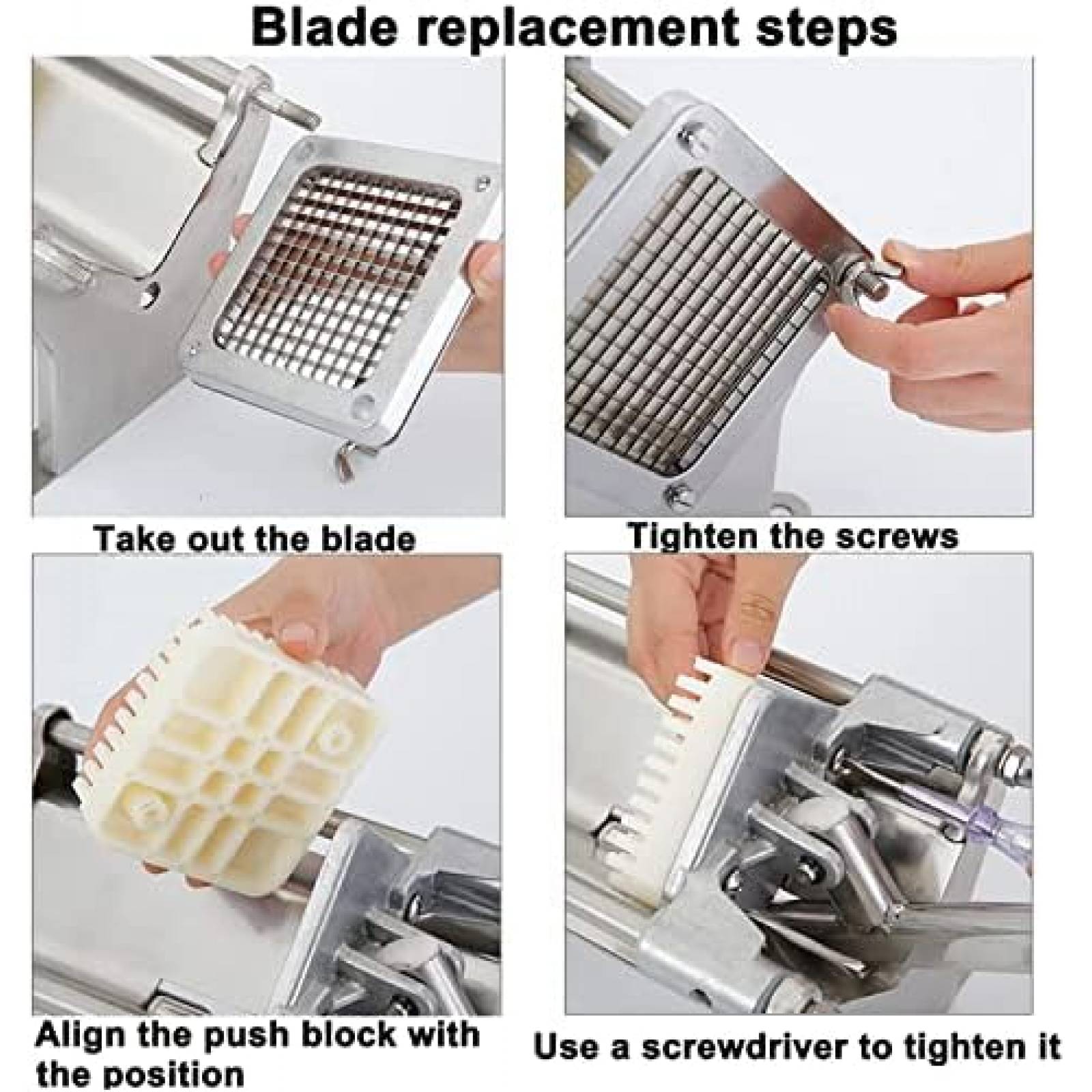 Blade replacement steps

Take out the blade

Tighten the screws

Align the push block with the position

Use a screwdriver to tighten it