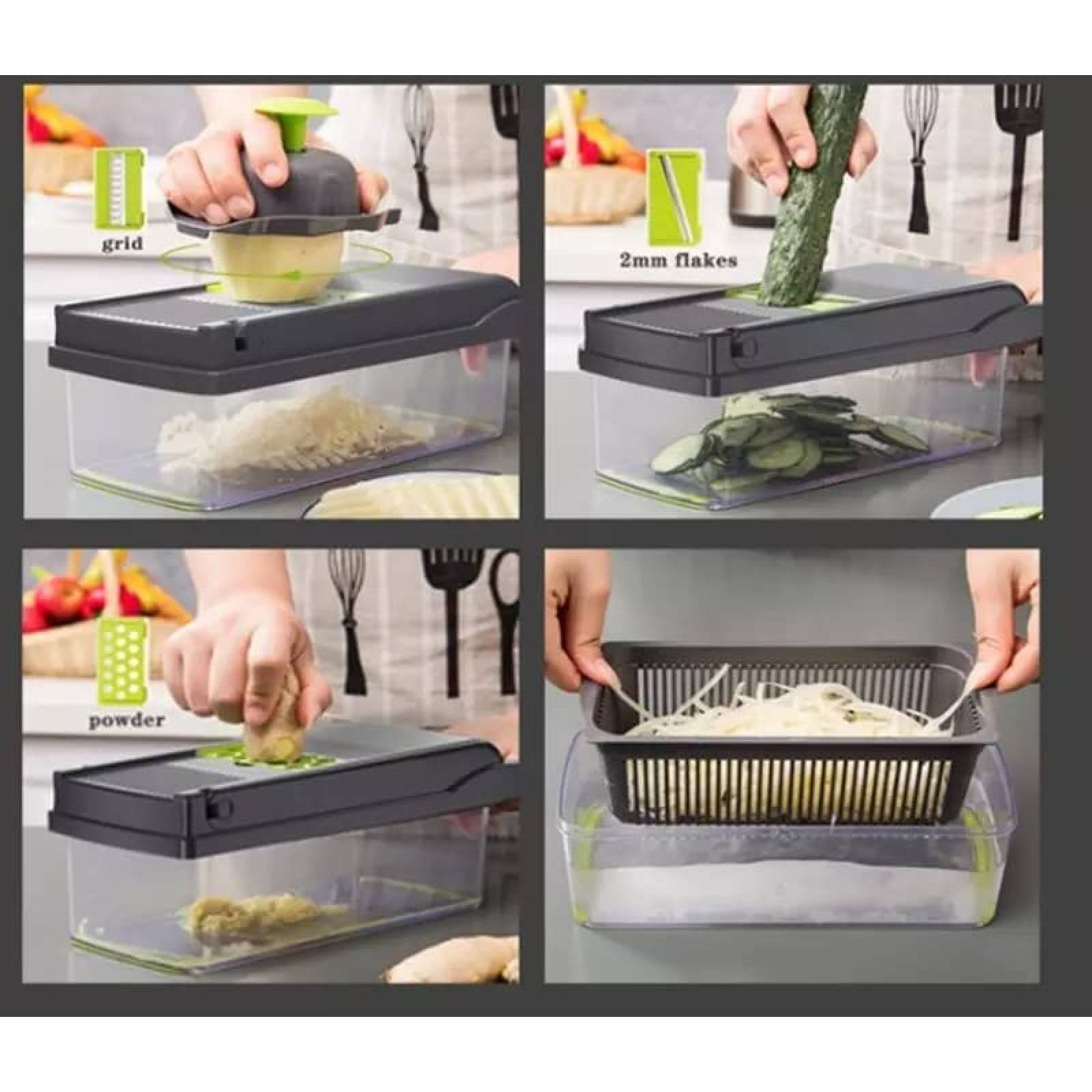 grid

2mm flakes

powder