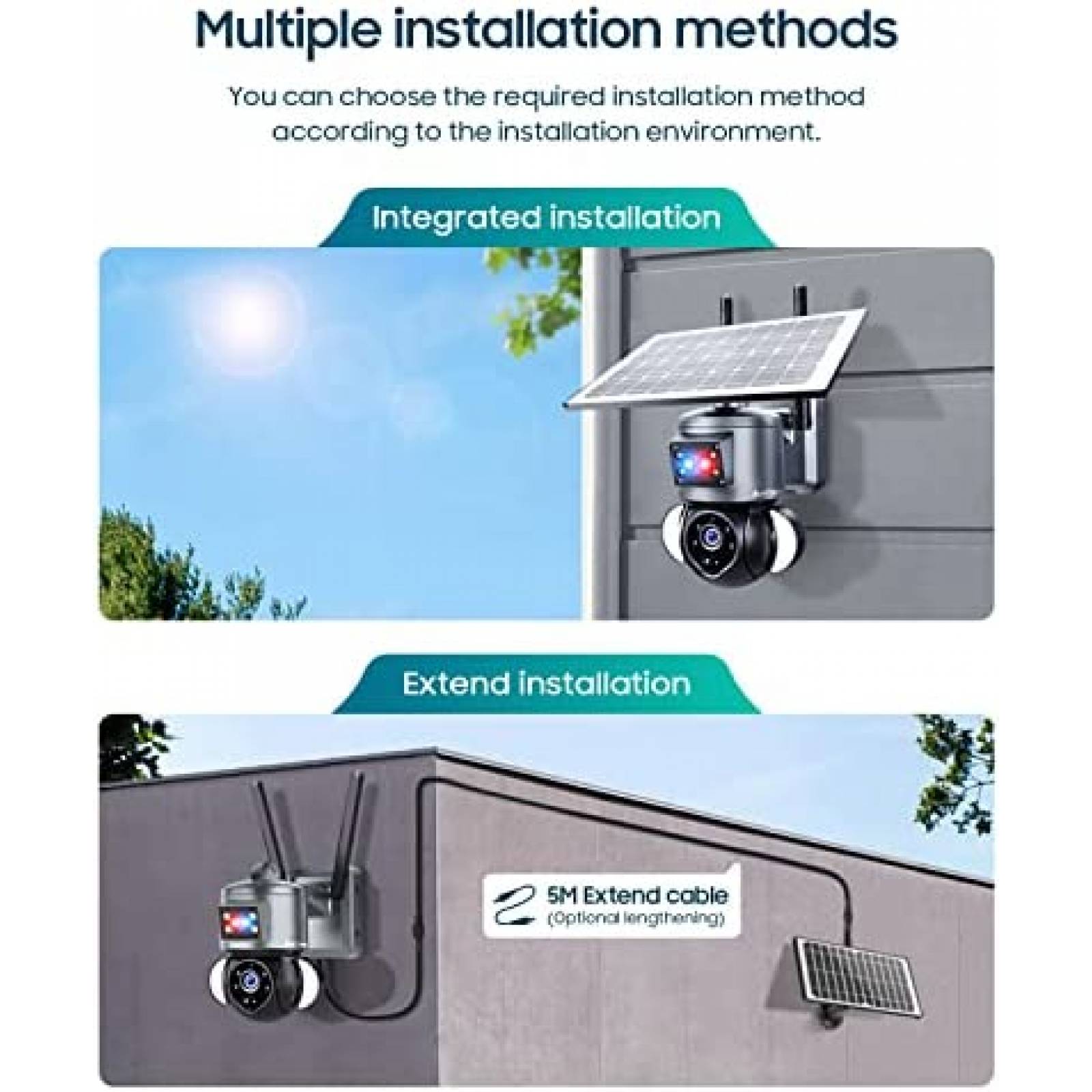 Multiple installation methods

You can choose the required installation method according to the installation environment.

Integrated installation

Extend installation

5M Extend cable
(Optional lengthening)