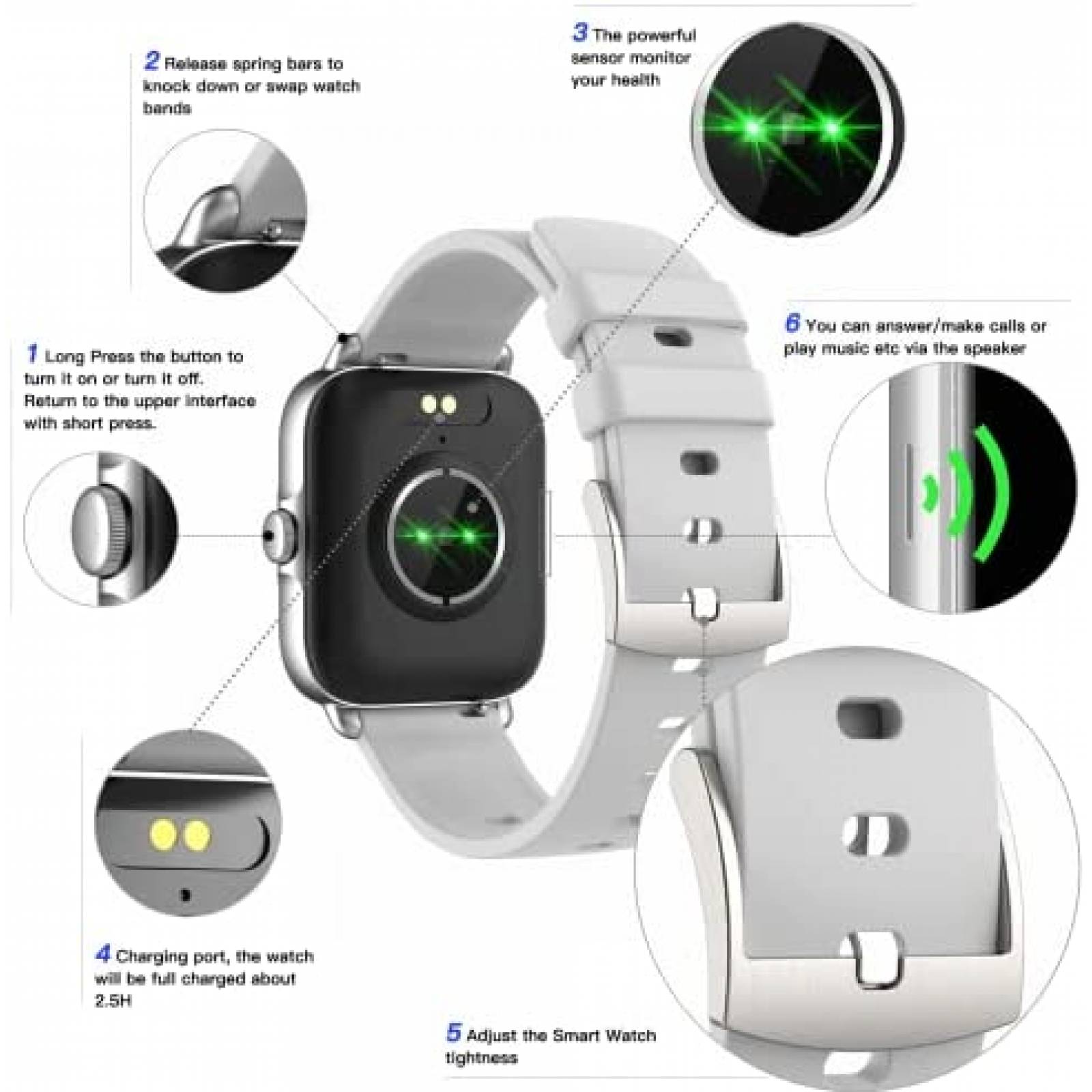 2 Release spring bars to knock down or swap watch bands

3 The powerful sensor monitor your health

1 Long Press the button to turn it on or turn it off. Return to the upper interface with short press.

6 You can answer/make calls or play music etc via the speaker

4 Charging port, the watch will be full charged about 2.5H

5 Adjust the Smart Watch tightness