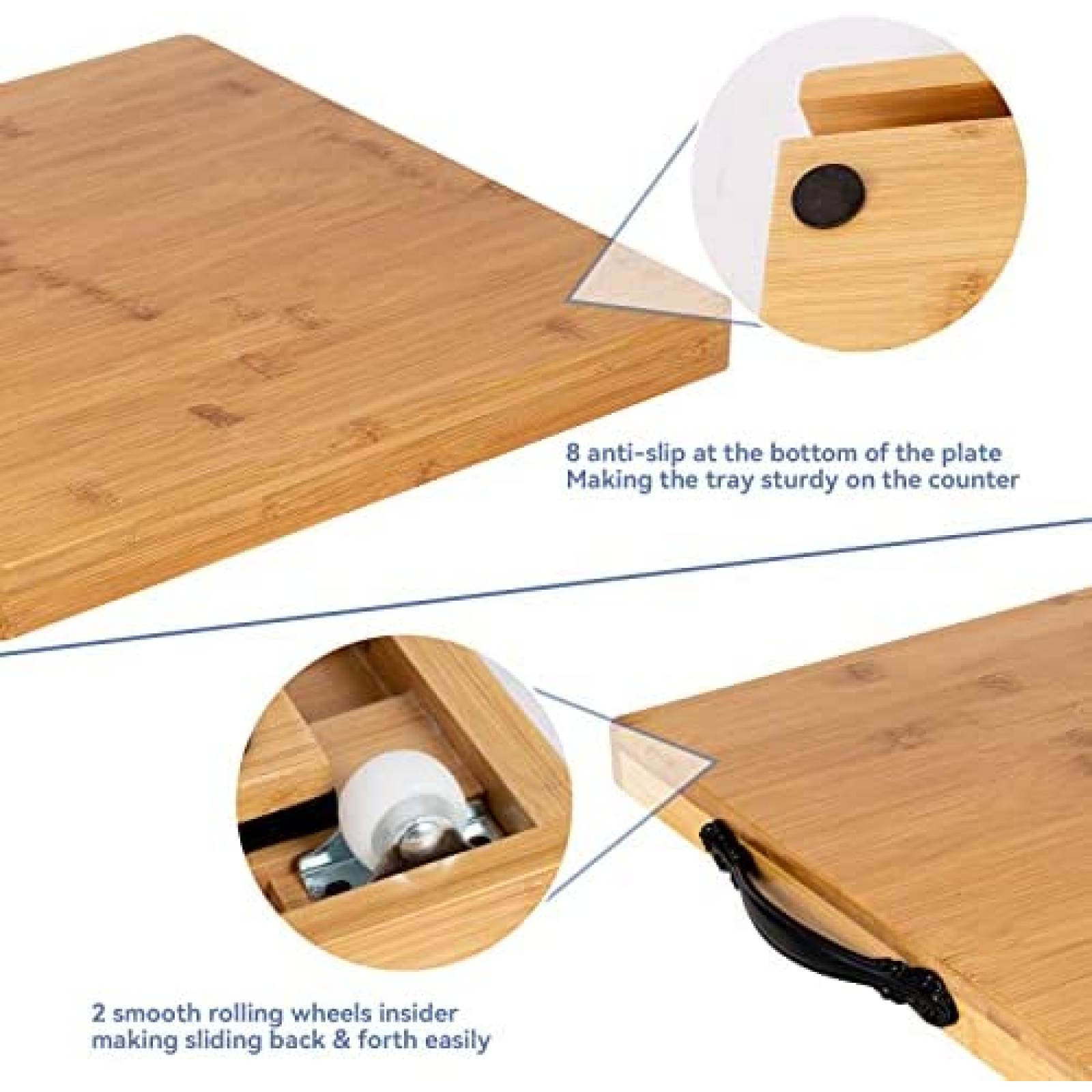 8 anti-slip at the bottom of the plate
Making the tray sturdy on the counter

2 smooth rolling wheels insider
making sliding back & forth easily